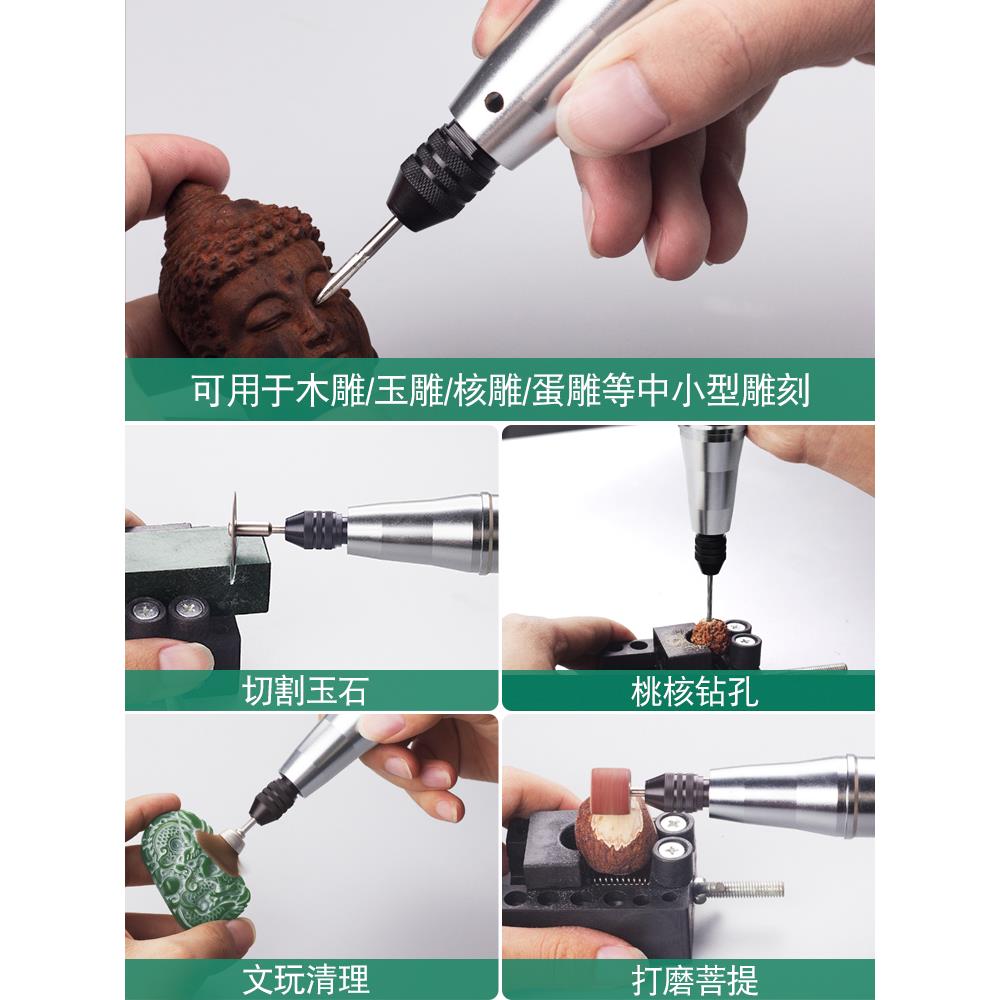 可用于木雕/玉雕/核雕/蛋雕等中小型雕刻

切割玉石

桃核钻孔

文玩清理

打磨菩提