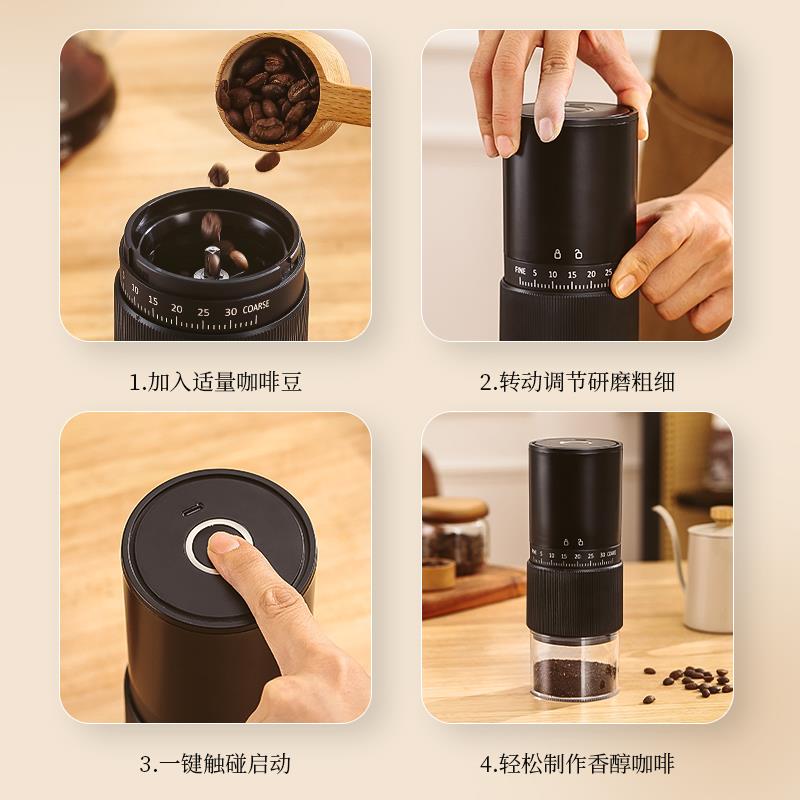 10 15 20 25 30 COARSE

1.加入适量咖啡豆

FINE 5 10 15 20 25

2.转动调节研磨粗细

3.一键触碰启动

FINE 5 10 15 20 25 30 COARSE

4.轻松制作香醇咖啡