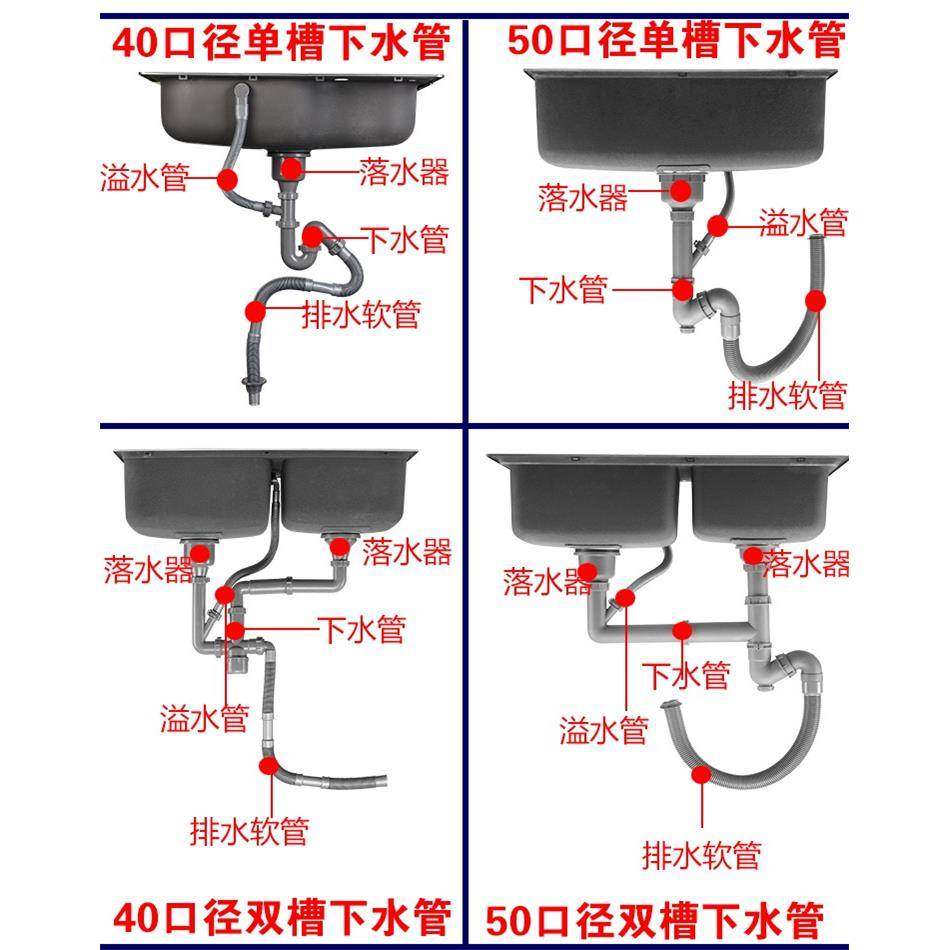 40口径单槽下水管

溢水管
落水器
下水管
排水软管

50口径单槽下水管

落水器
溢水管
下水管
排水软管

落水器
落水器
下水管
溢水管
排水软管

40口径双槽下水管

落水器
落水器
下水管
溢水管
排水软管

50口径双槽下水管