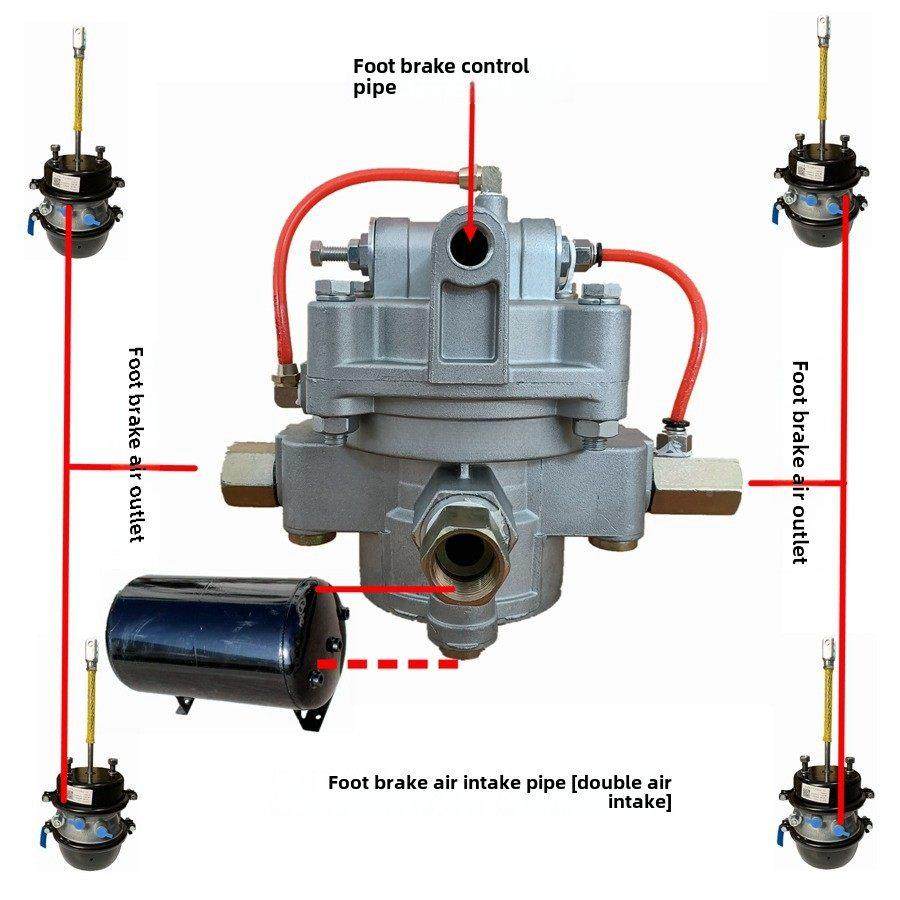 Foot brake control pipe

Foot brake air outlet

Foot brake air outlet

Foot brake air intake pipe [double air intake]