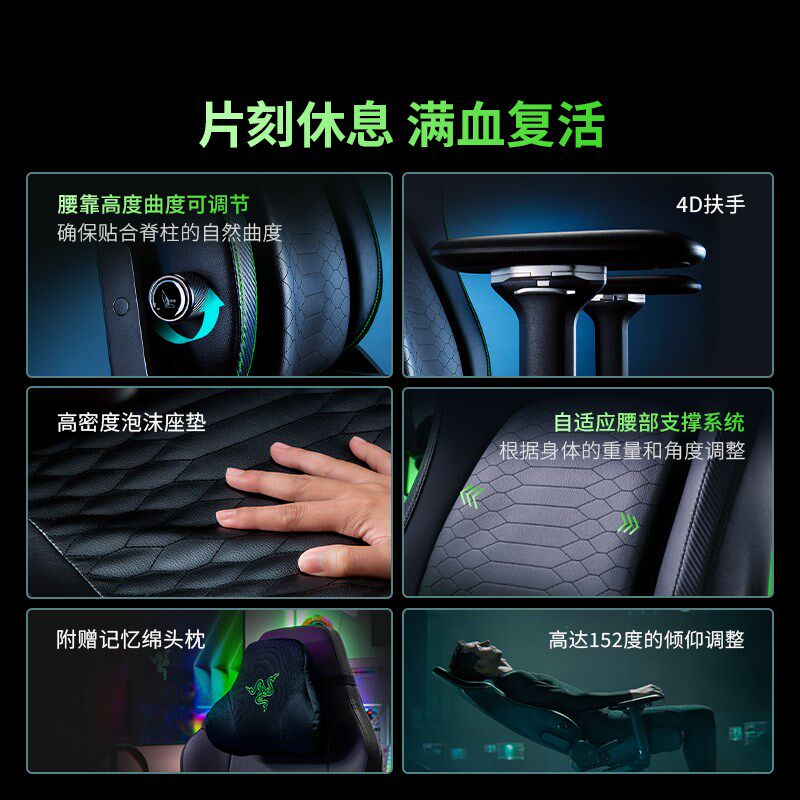 片刻休息 满血复活

腰靠高度曲度可调节
确保贴合脊柱的自然曲度

4D扶手

高密度泡沫座垫

自适应腰部支撑系统
根据身体的重量和角度调整

附赠记忆绵头枕

高达152度的倾仰调整