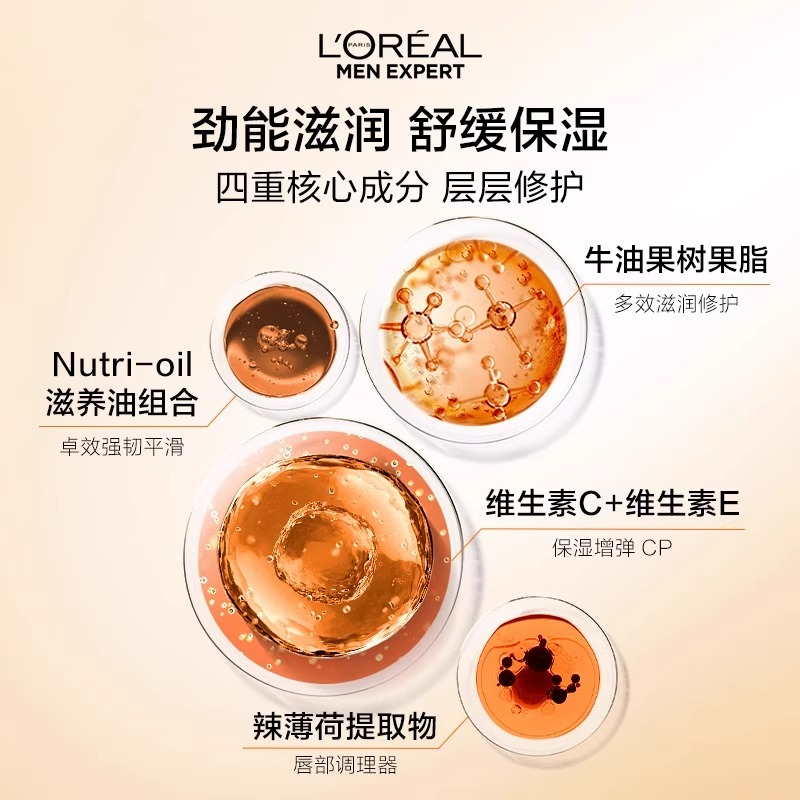 L'ORÉAL PARIS
MEN EXPERT

劲能滋润 舒缓保湿
四重核心成分 层层修护

牛油果树果脂
多效滋润修护

Nutri-oil
滋养油组合
卓效强韧平滑

维生素C+维生素E
保湿增弹 CP

辣薄荷提取物
唇部调理器