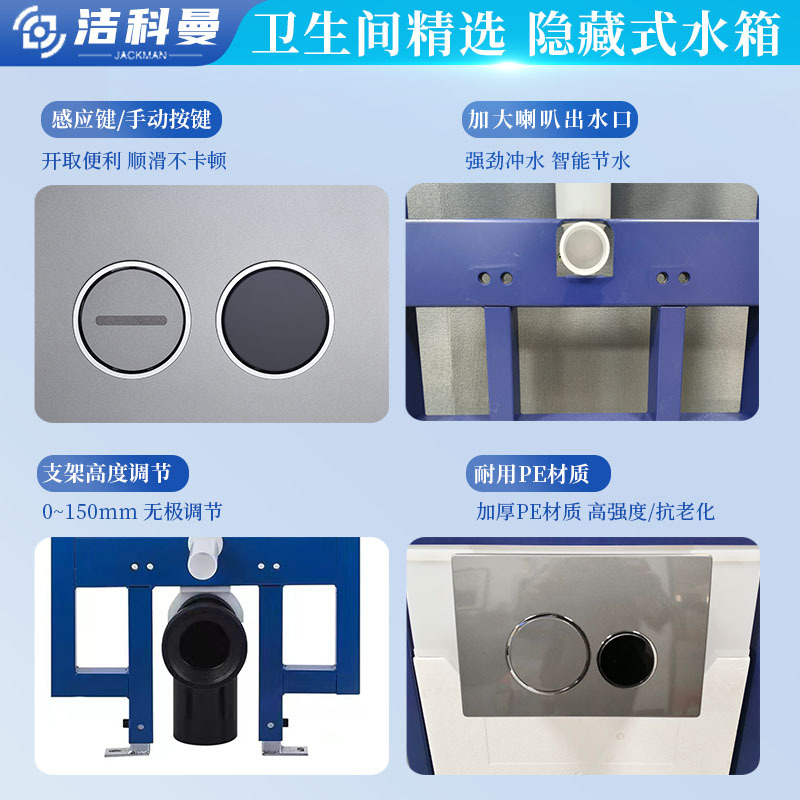 洁科曼
JACKMAN
卫生间精选 隐藏式水箱

感应键/手动按键
开取便利 顺滑不卡顿

加大喇叭出水口
强劲冲水 智能节水

支架高度调节
0~150mm 无极调节

耐用PE材质
加厚PE材质 高强度/抗老化