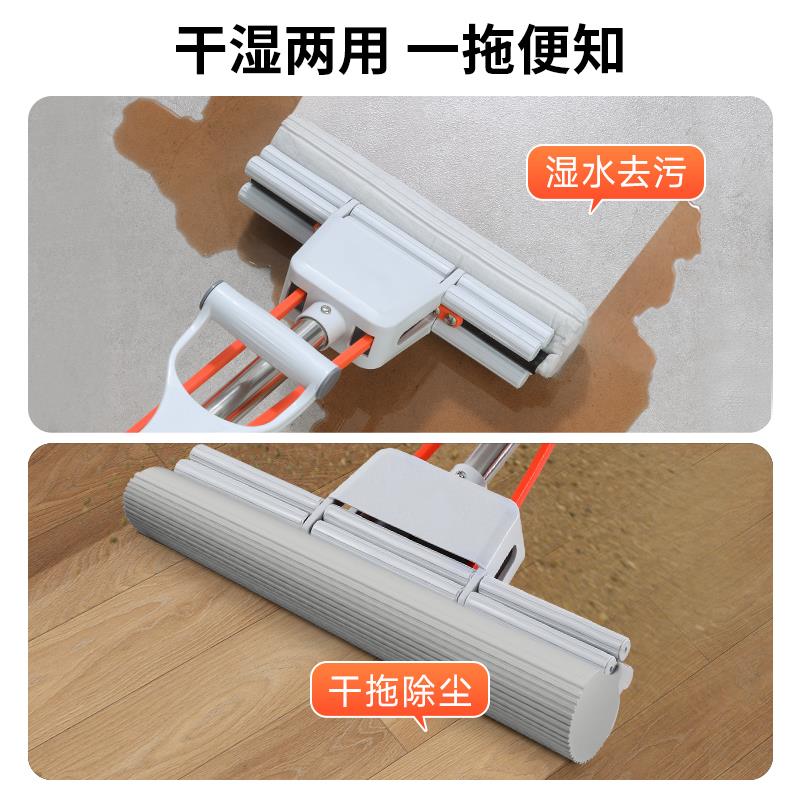 干湿两用 一拖便知

湿水去污

干拖除尘