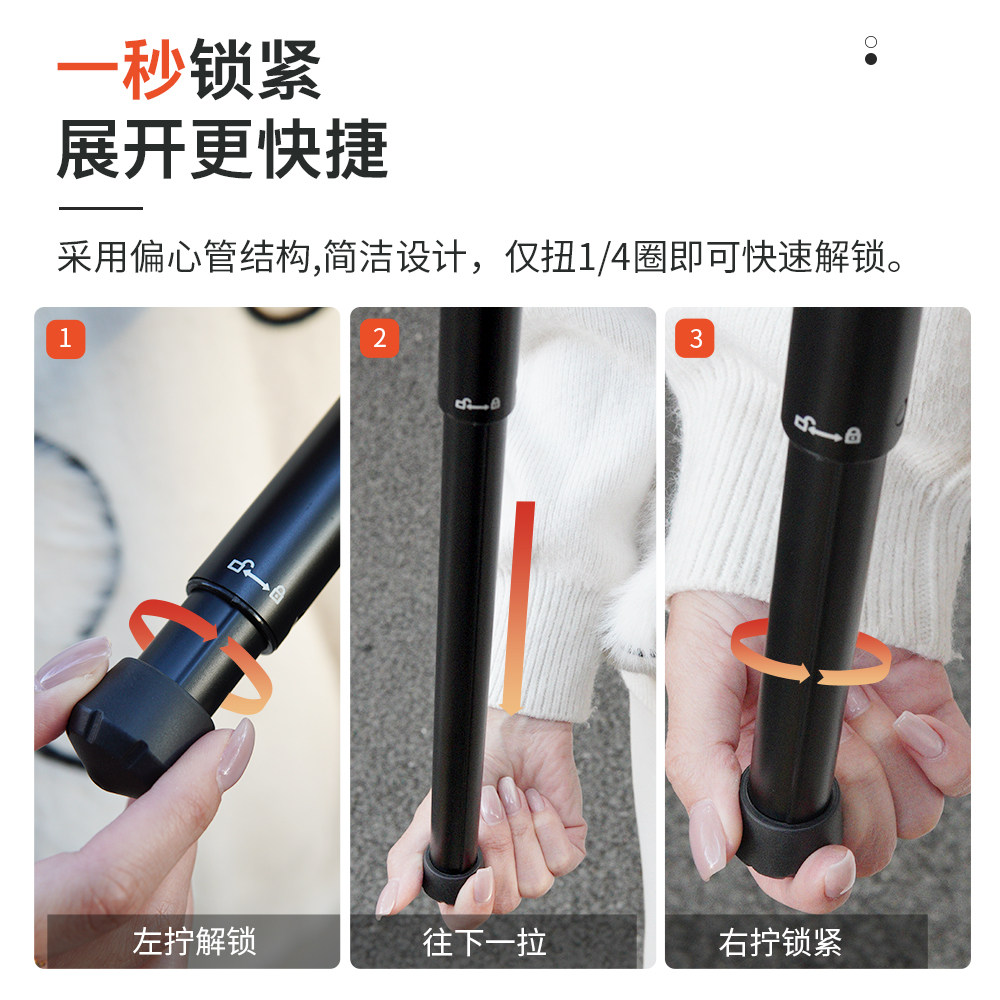 一秒锁紧
展开更快捷

采用偏心管结构,简洁设计，仅扭1/4圈即可快速解锁。

1

左拧解锁

2

往下一拉

3

右拧锁紧