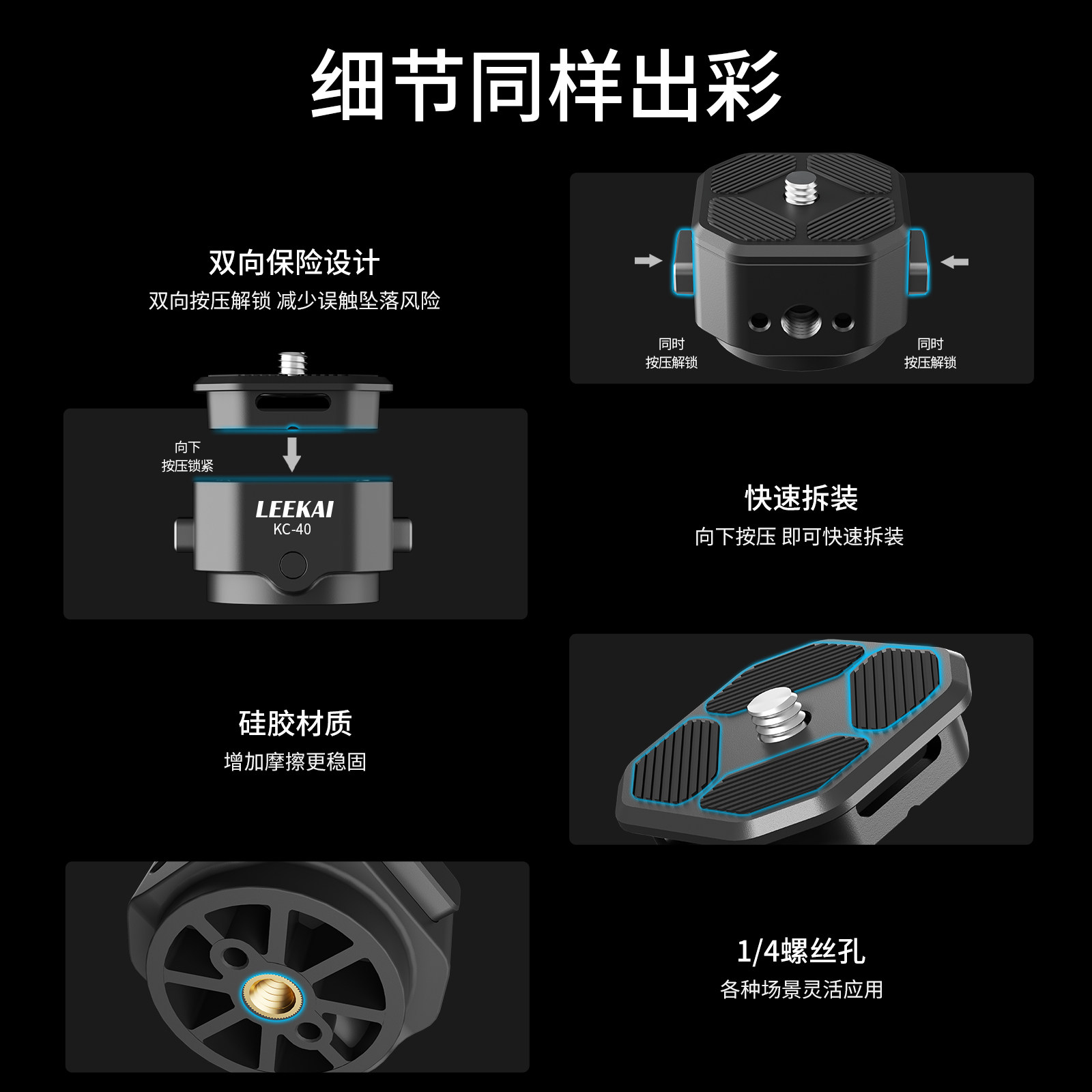 细节同样出彩

双向保险设计
双向按压解锁 减少误触坠落风险

同时
按压解锁

同时
按压解锁

向下
按压锁紧

LEEKAI
KC-40

快速拆装
向下按压 即可快速拆装

硅胶材质
增加摩擦更稳固

1/4螺丝孔
各种场景灵活应用