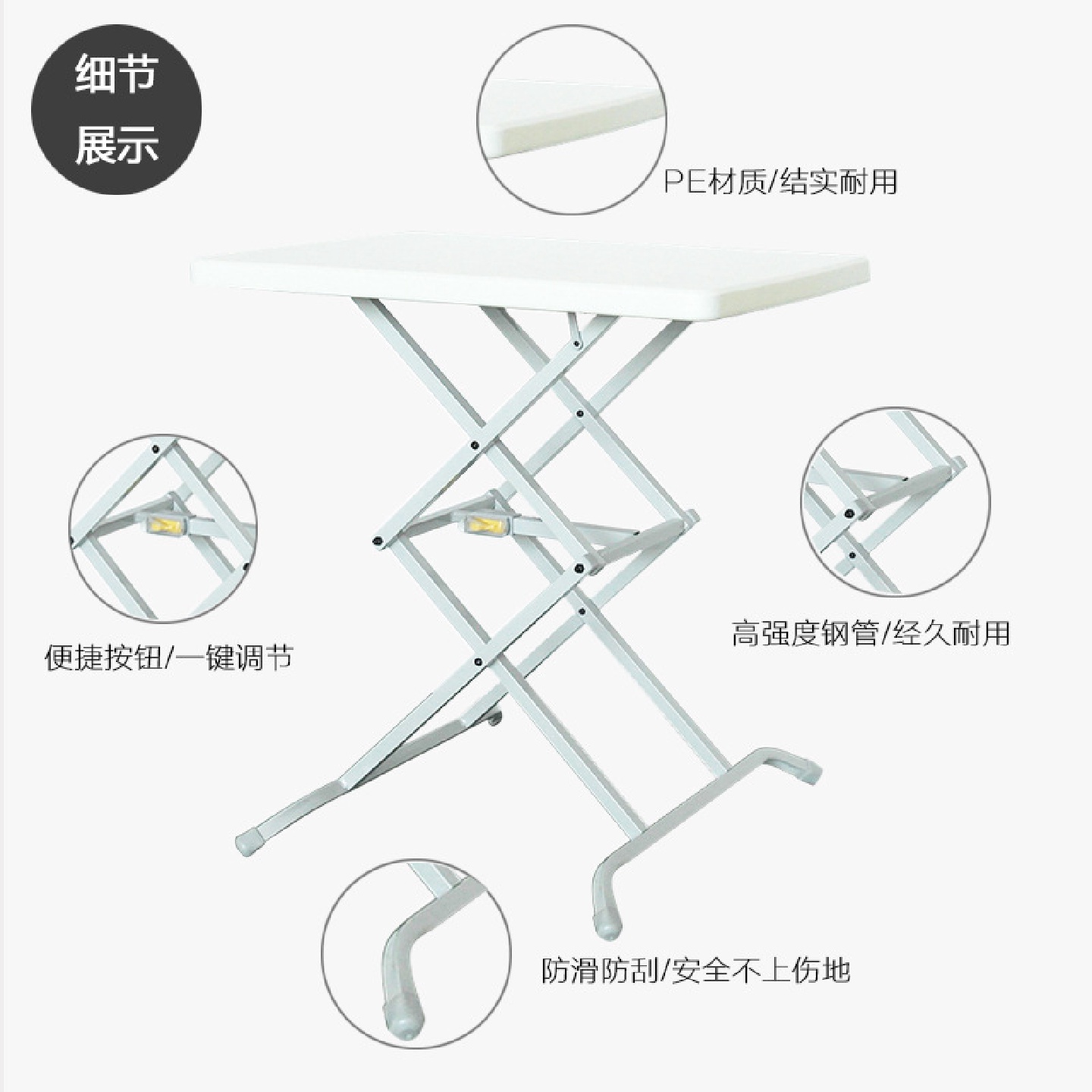 细节
展示

PE材质/结实耐用

便捷按钮/一键调节

高强度钢管/经久耐用

防滑防刮/安全不上伤地