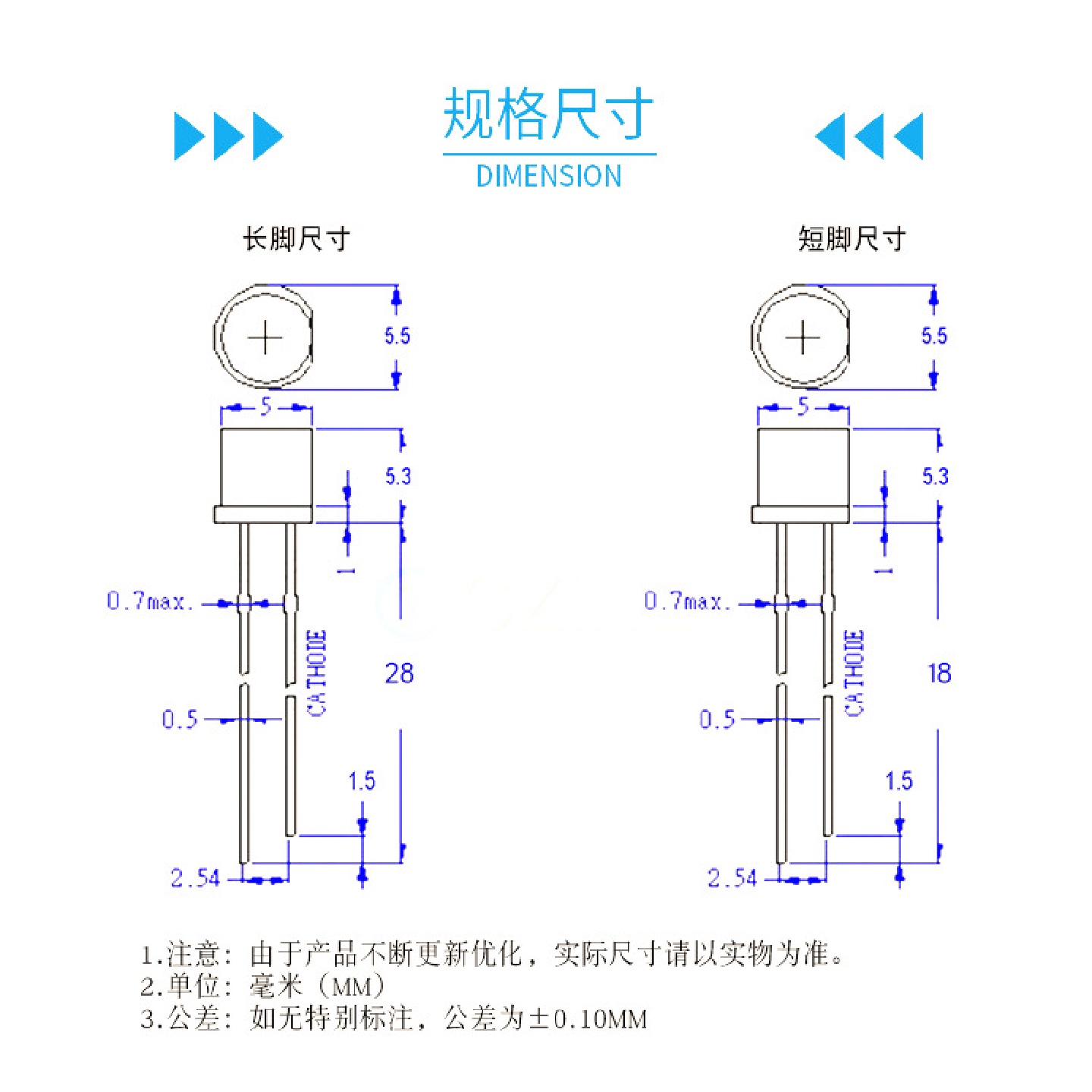 规格尺寸
DIMENSION

长脚尺寸

5.5
5
5.3
1
0.7max.
CATHODE
28
0.5
1.5
2.54

短脚尺寸

5.5
5
5.3
1
0.7max.
CATHODE
18
0.5
1.5
2.54

1.注意：由于产品不断更新优化，实际尺寸请以实物为准。
2.单位：毫米（MM）
3.公差：如无特别标注，公差为±0.10MM