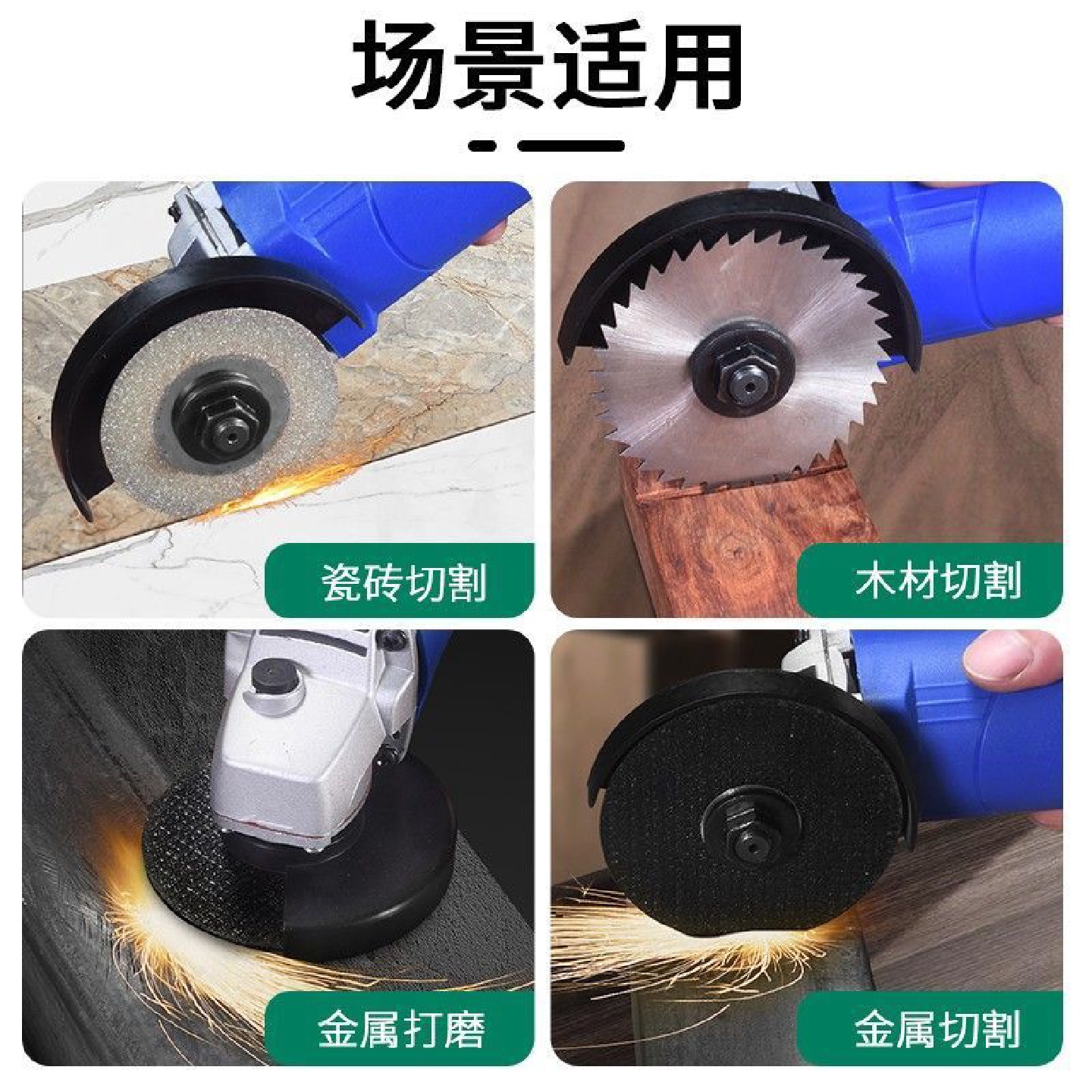 场景适用

瓷砖切割

木材切割

金属打磨

金属切割