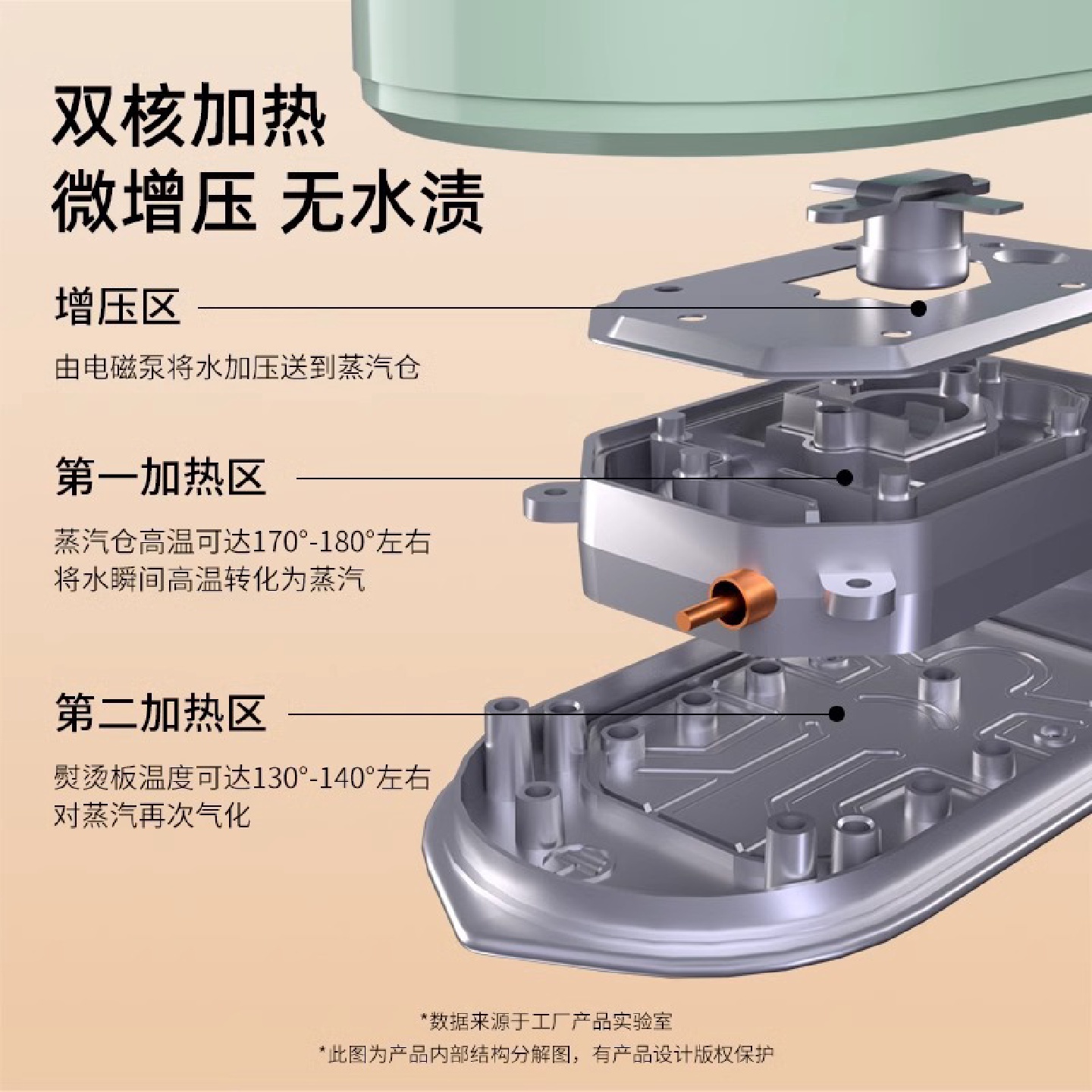 双核加热
微增压 无水渍

增压区

由电磁泵将水加压送到蒸汽仓

第一加热区

蒸汽仓高温可达170°-180°左右
将水瞬间高温转化为蒸汽

第二加热区

熨烫板温度可达130°-140°左右
对蒸汽再次气化

*数据来源于工厂产品实验室
*此图为产品内部结构分解图，有产品设计版权保护