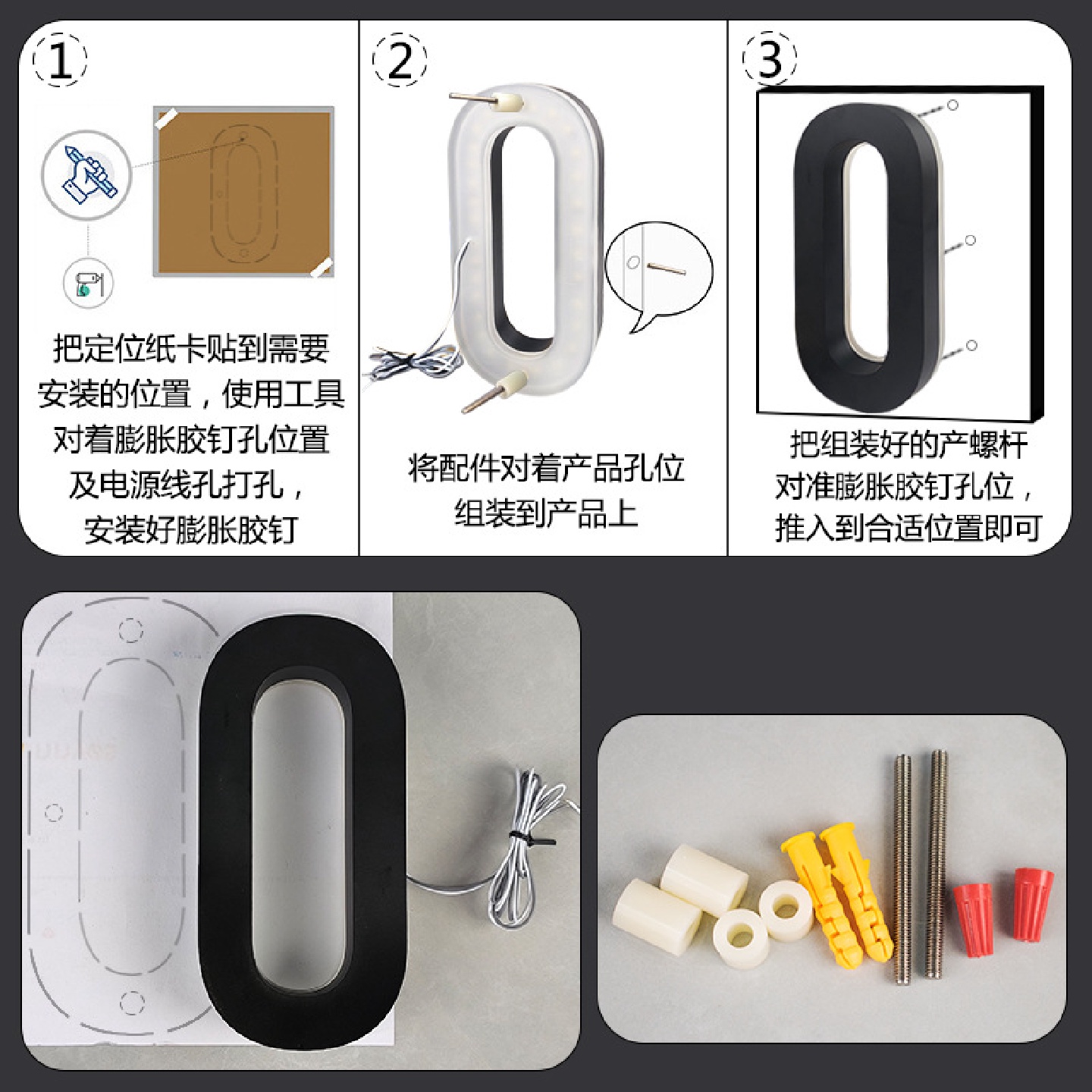 ①

把定位纸卡贴到需要安装的位置，使用工具对着膨胀胶钉孔位置及电源线孔打孔，安装好膨胀胶钉

②

将配件对着产品孔位组装到产品上

③

把组装好的产螺杆对准膨胀胶钉孔位，推入到合适位置即可