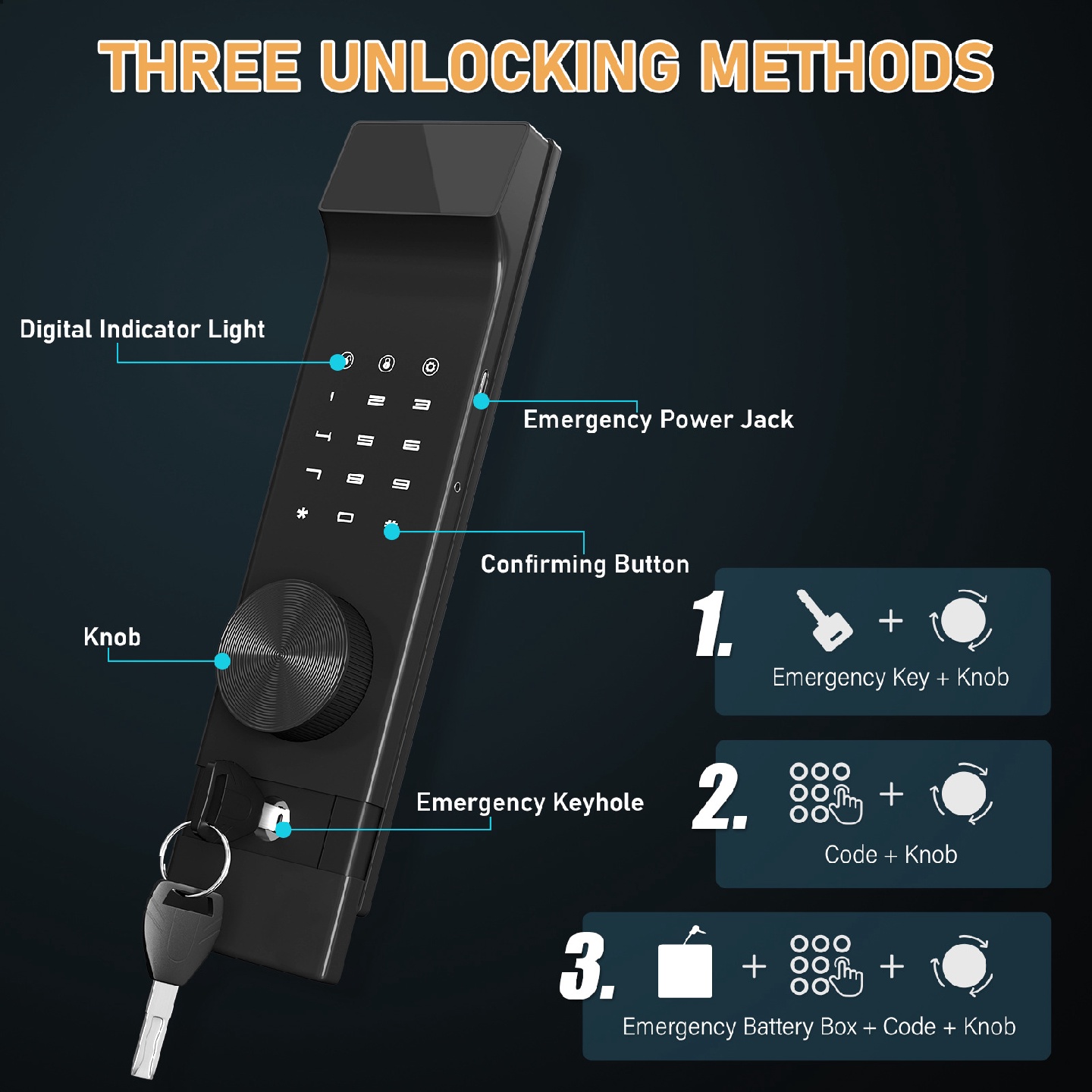 THREE UNLOCKING METHODS

Digital Indicator Light

1 2 3
4 5 6
7 8 9
* 0 #

Emergency Power Jack

Confirming Button

Knob

Emergency Keyhole

1. + Emergency Key + Knob

2. + Code + Knob

3. + + Emergency Battery Box + Code + Knob