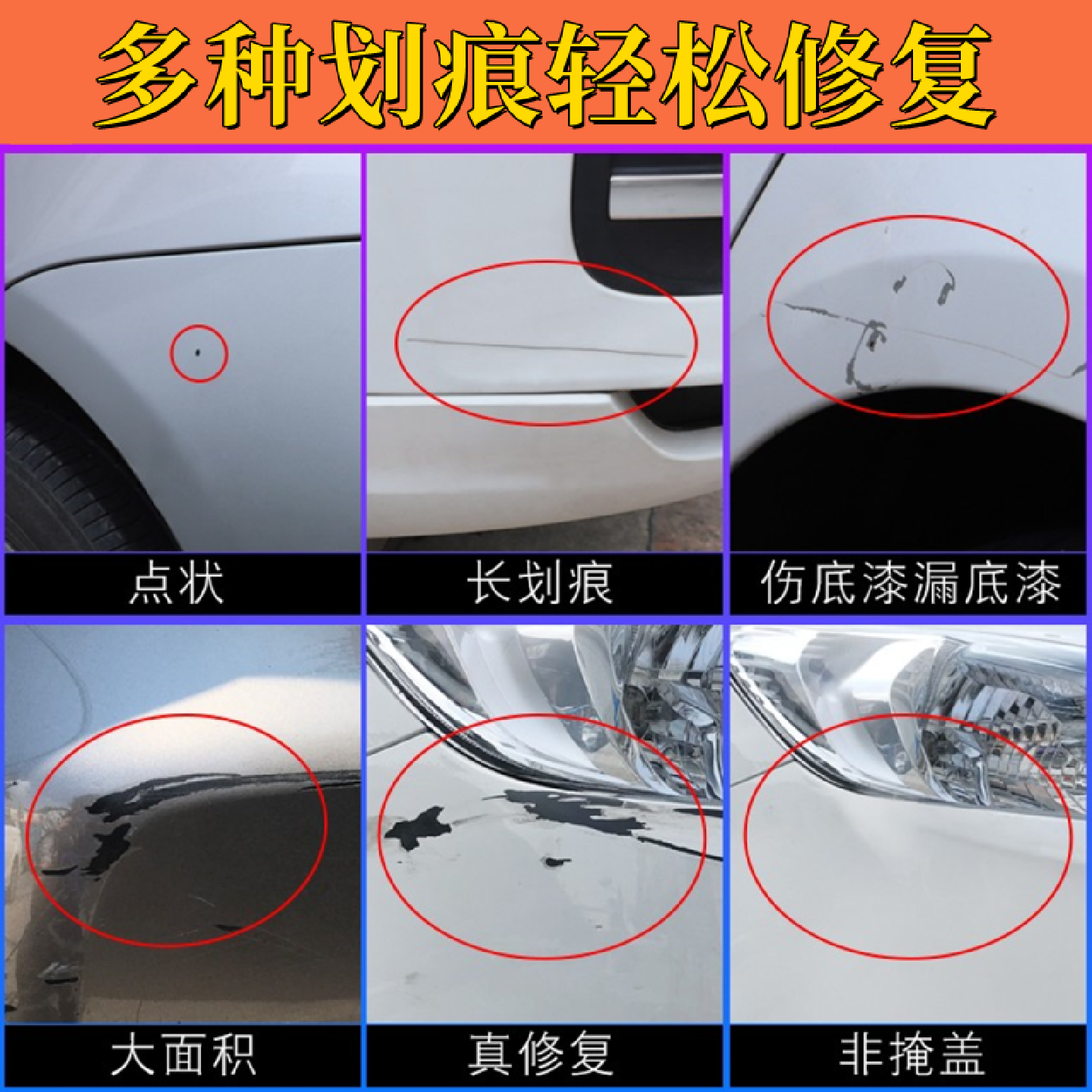 多种划痕轻松修复

点状

长划痕

伤底漆漏底漆

大面积

真修复

非掩盖