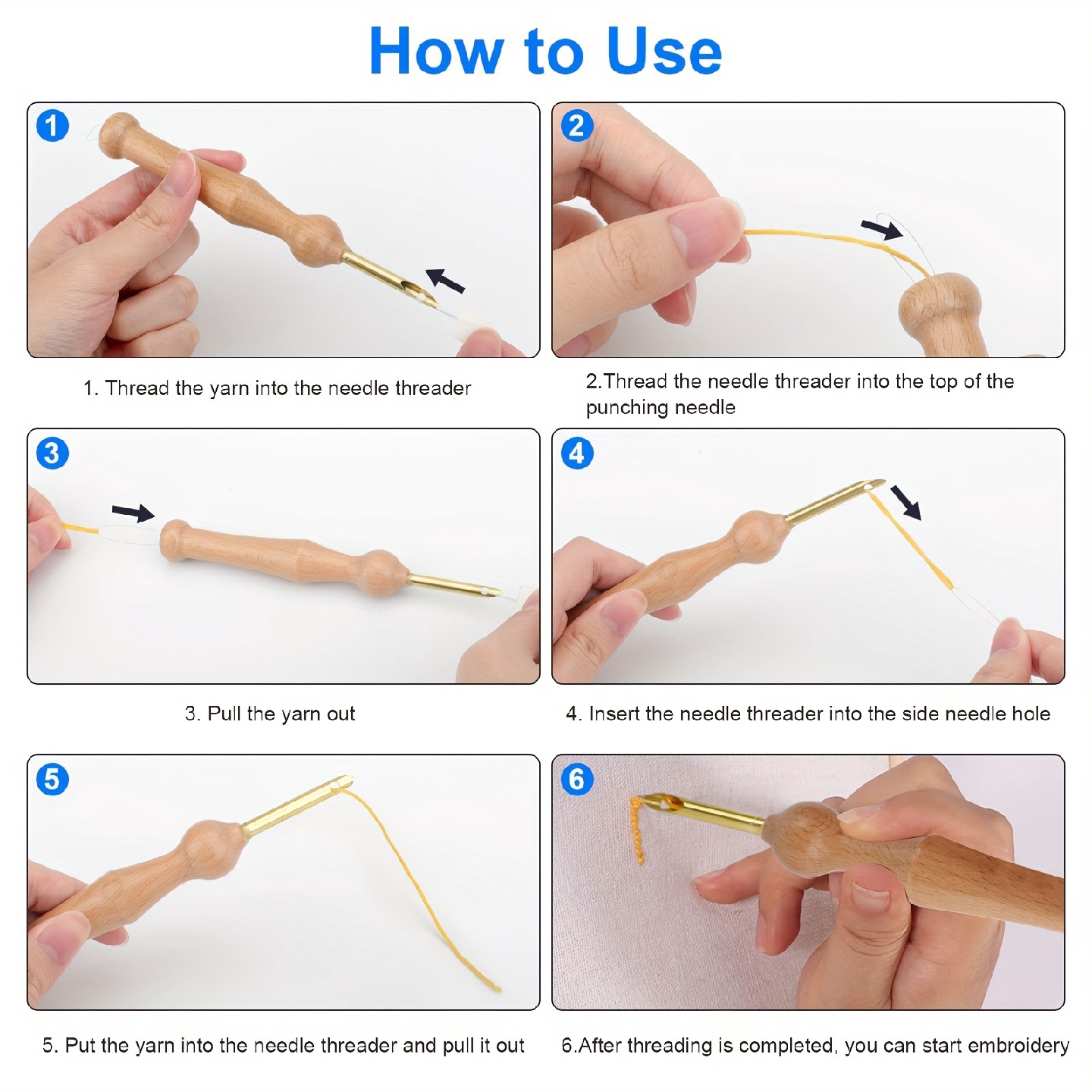 How to Use

1

1. Thread the yarn into the needle threader

2

2.Thread the needle threader into the top of the punching needle

3

3. Pull the yarn out

4

4. Insert the needle threader into the side needle hole

5

5. Put the yarn into the needle threader and pull it out

6

6.After threading is completed, you can start embroidery