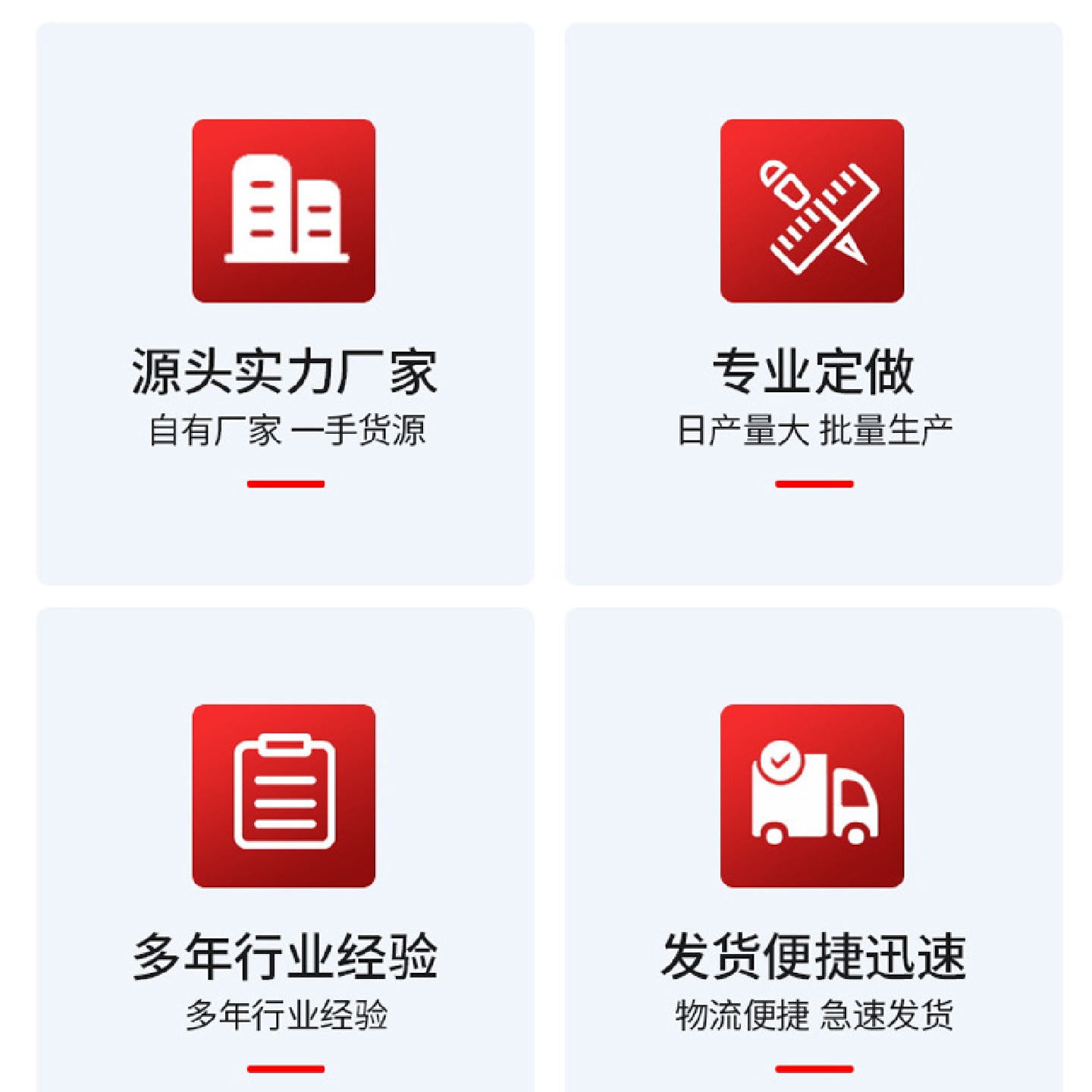 源头实力厂家
自有厂家 一手货源

专业定做
日产量大 批量生产

多年行业经验
多年行业经验

发货便捷迅速
物流便捷 急速发货