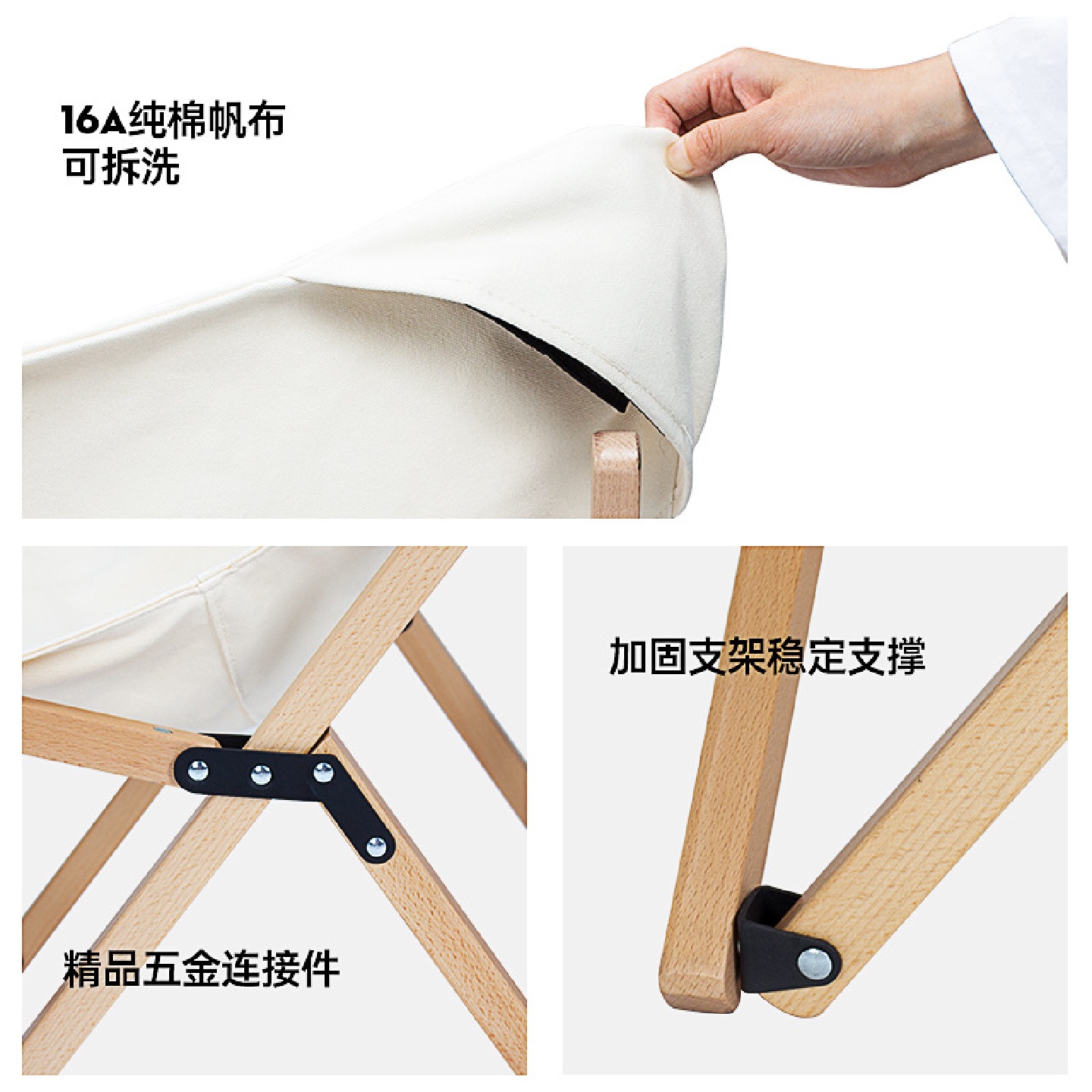 16A纯棉帆布
可拆洗

精品五金连接件

加固支架稳定支撑