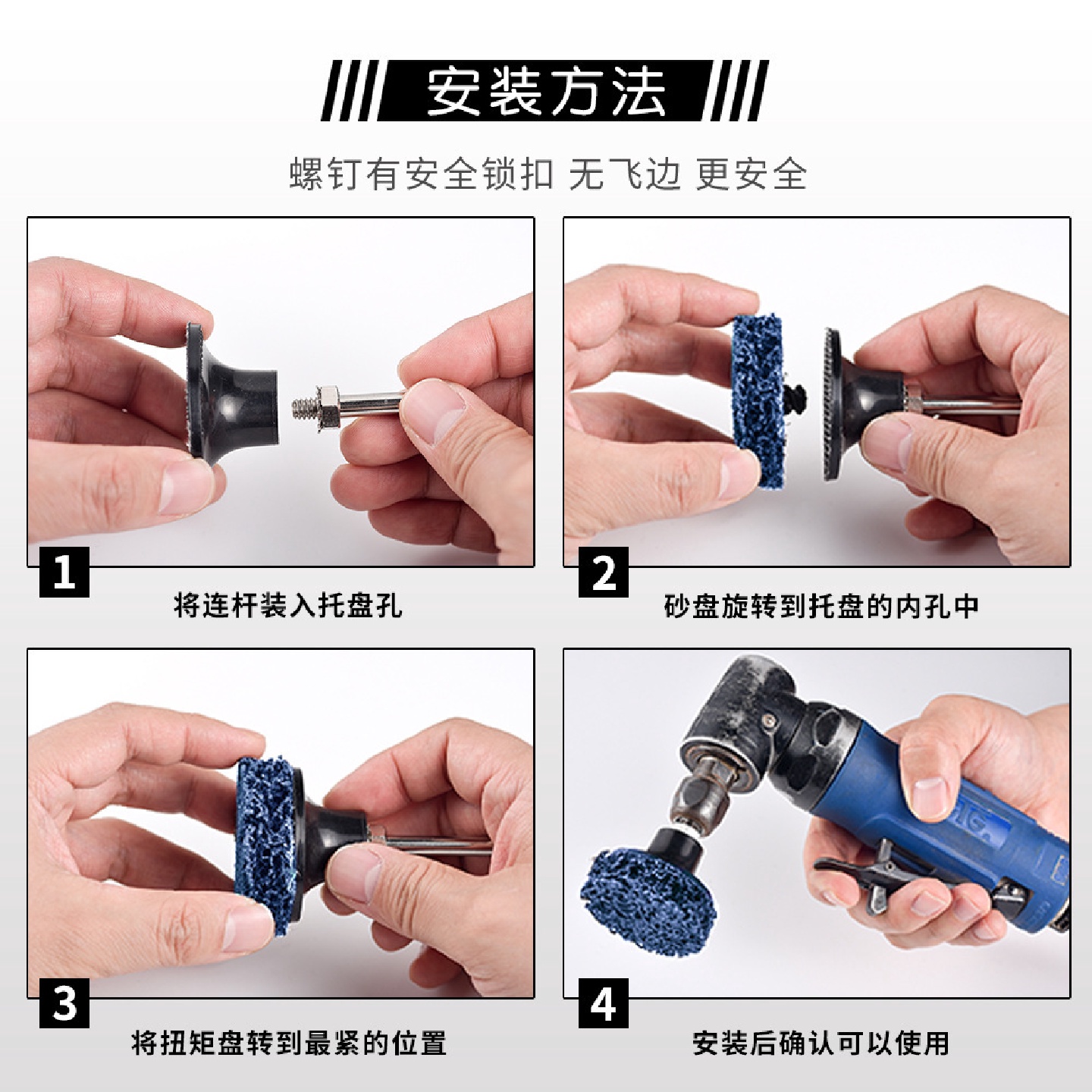 安装方法

螺钉有安全锁扣 无飞边 更安全

1

将连杆装入托盘孔

2

砂盘旋转到托盘的内孔中

3

将扭矩盘转到最紧的位置

4

安装后确认可以使用