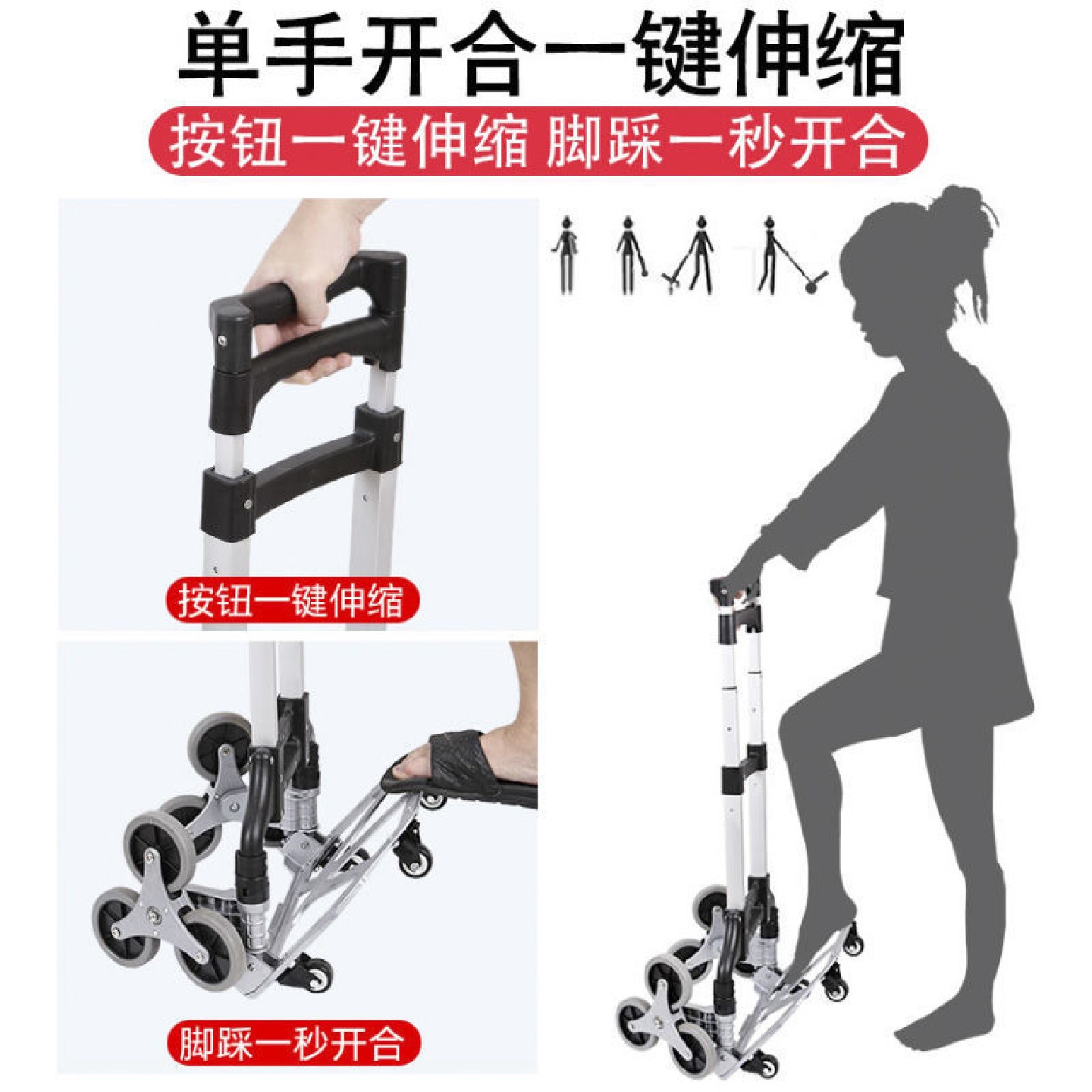 单手开合一键伸缩

按钮一键伸缩 脚踩一秒开合

按钮一键伸缩

脚踩一秒开合