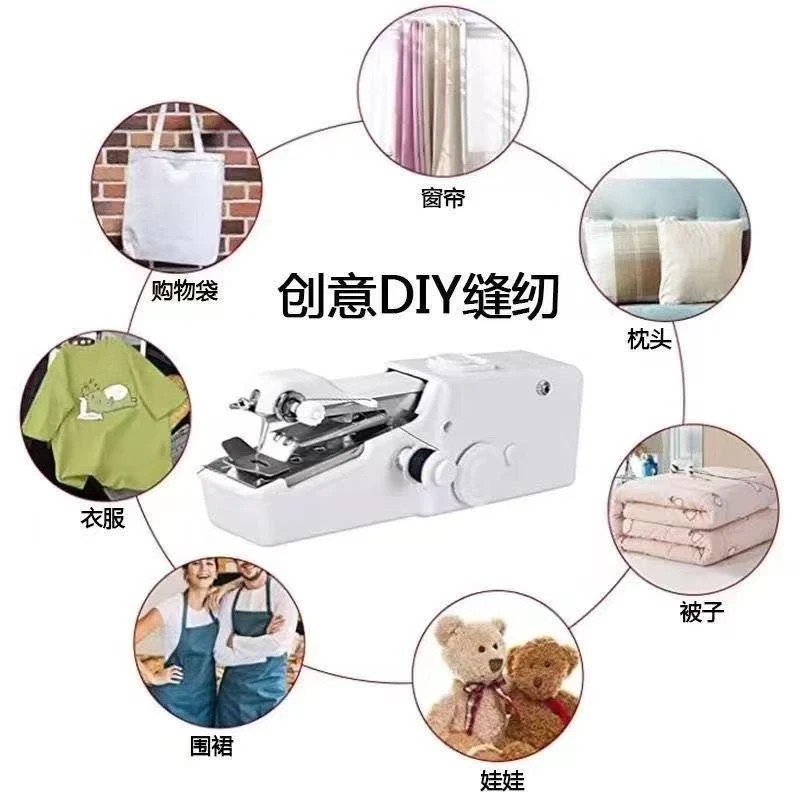 窗帘

购物袋

创意DIY缝纫

枕头

衣服

被子

围裙

娃娃