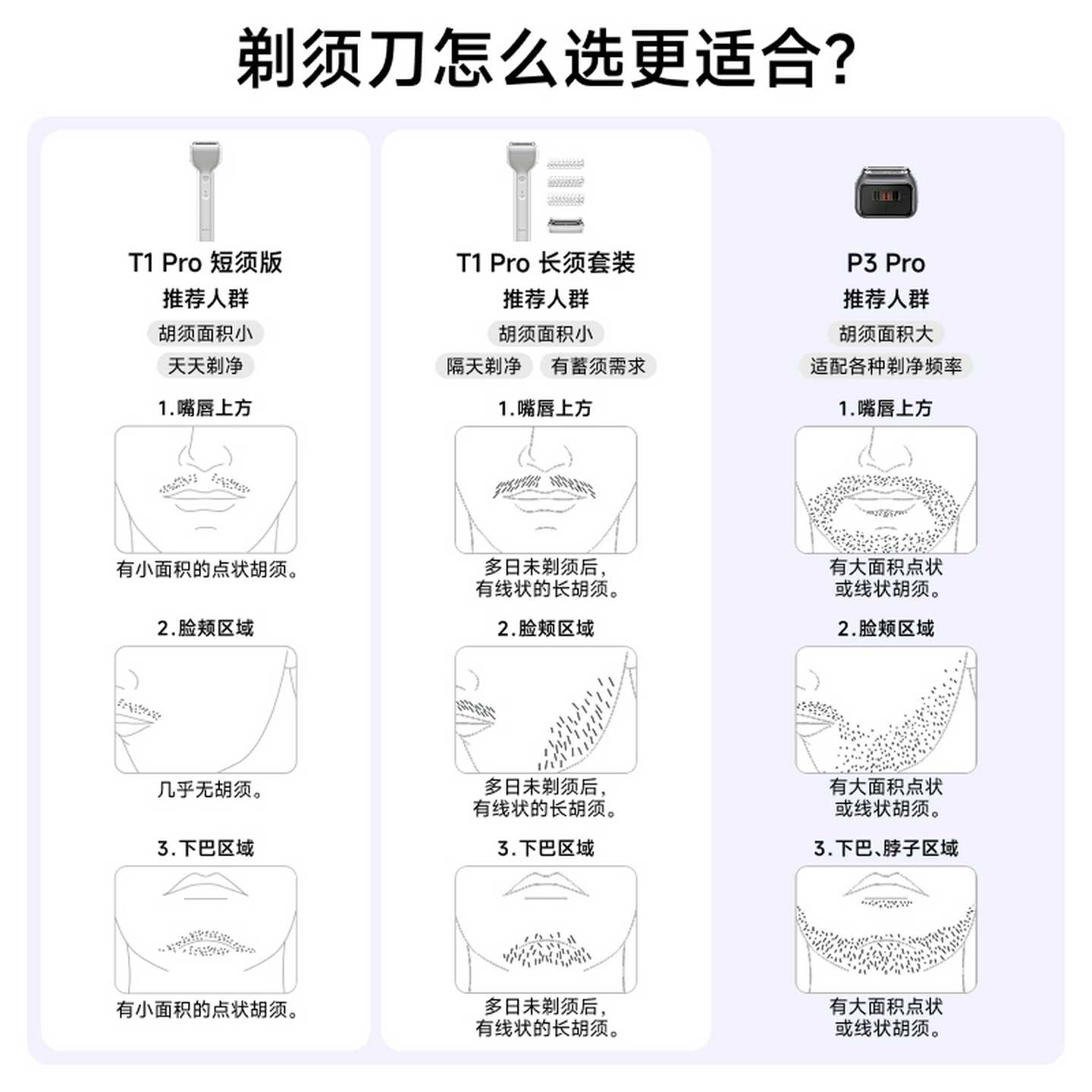 剃须刀怎么选更适合?

T1 Pro 短须版
推荐人群
胡须面积小
天天剃净
1.嘴唇上方
有小面积的点状胡须。
2.脸颊区域
几乎无胡须。
3.下巴区域
有小面积的点状胡须。

T1 Pro 长须套装
推荐人群
胡须面积小
隔天剃净
有蓄须需求
1.嘴唇上方
多日未剃须后,有线状的长胡须。
2.脸颊区域
多日未剃须后,有线状的长胡须。
3.下巴区域
多日未剃须后,有线状的长胡须。

P3 Pro
推荐人群
胡须面积大
适配各种剃净频率
1.嘴唇上方
有大面积点状或线状胡须。
2.脸颊区域
有大面积点状或线状胡须。
3.下巴、脖子区域
有大面积点状或线状胡须。