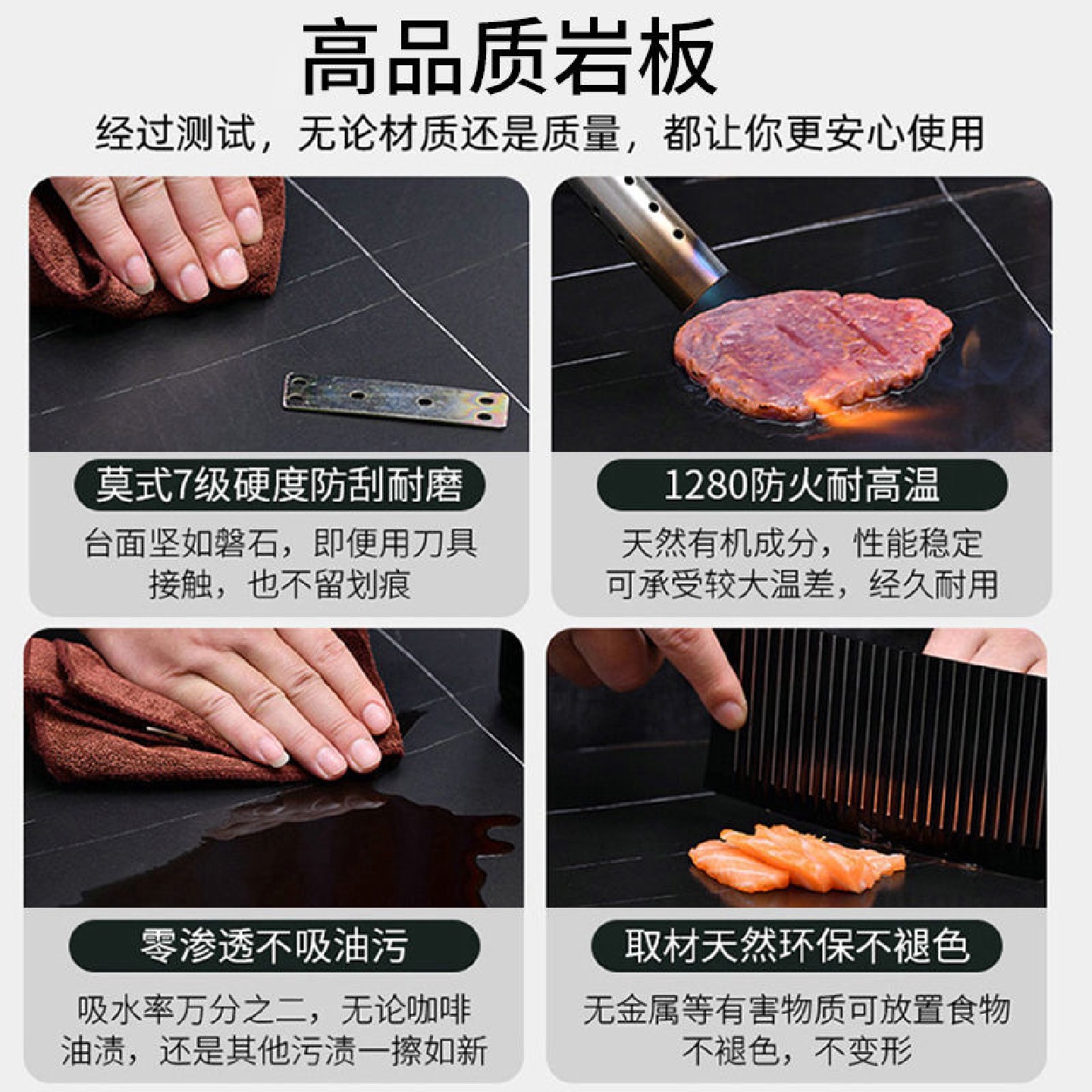 高品质岩板

经过测试，无论材质还是质量，都让你更安心使用

莫式7级硬度防刮耐磨

台面坚如磐石，即便用刀具接触，也不留划痕

1280防火耐高温

天然有机成分，性能稳定可承受较大温差，经久耐用

零渗透不吸油污

吸水率万分之二，无论咖啡油渍，还是其他污渍一擦如新

取材天然环保不褪色

无金属等有害物质可放置食物不褪色，不变形