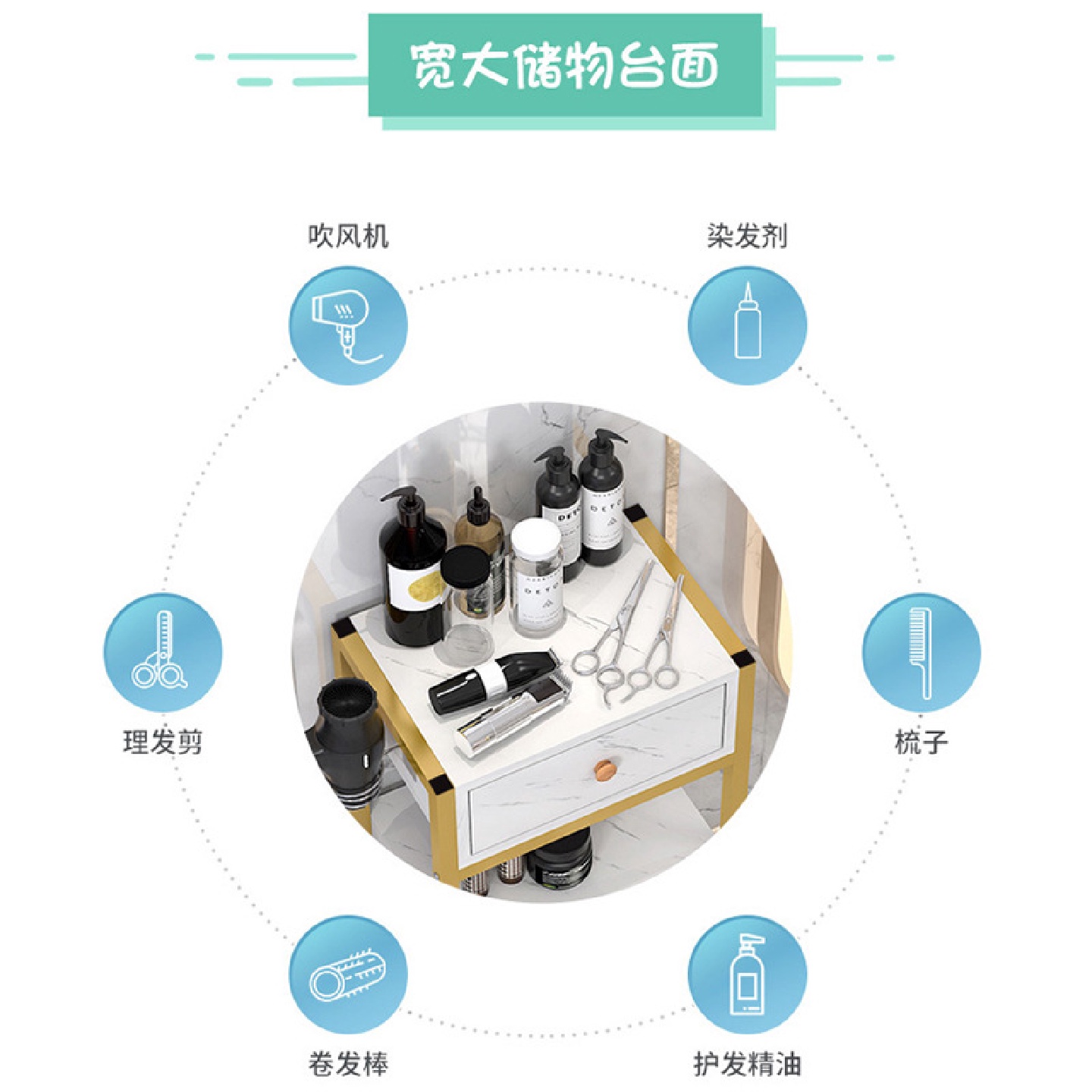 宽大储物台面

吹风机

染发剂

理发剪

梳子

卷发棒

护发精油