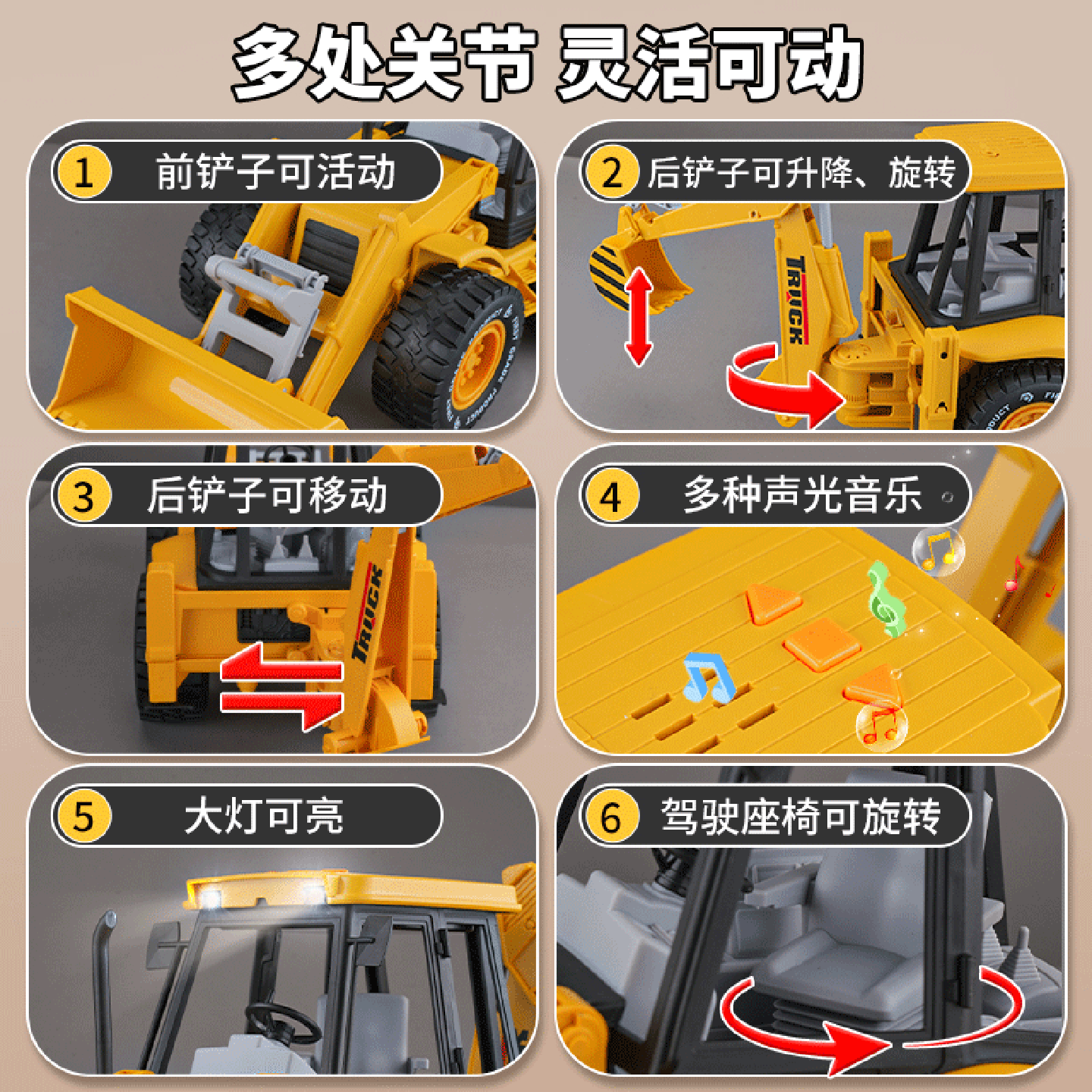 多处关节 灵活可动

1 前铲子可活动

2 后铲子可升降、旋转

TRUCK

3 后铲子可移动

TRUCK

4 多种声光音乐

5 大灯可亮

6 驾驶座椅可旋转