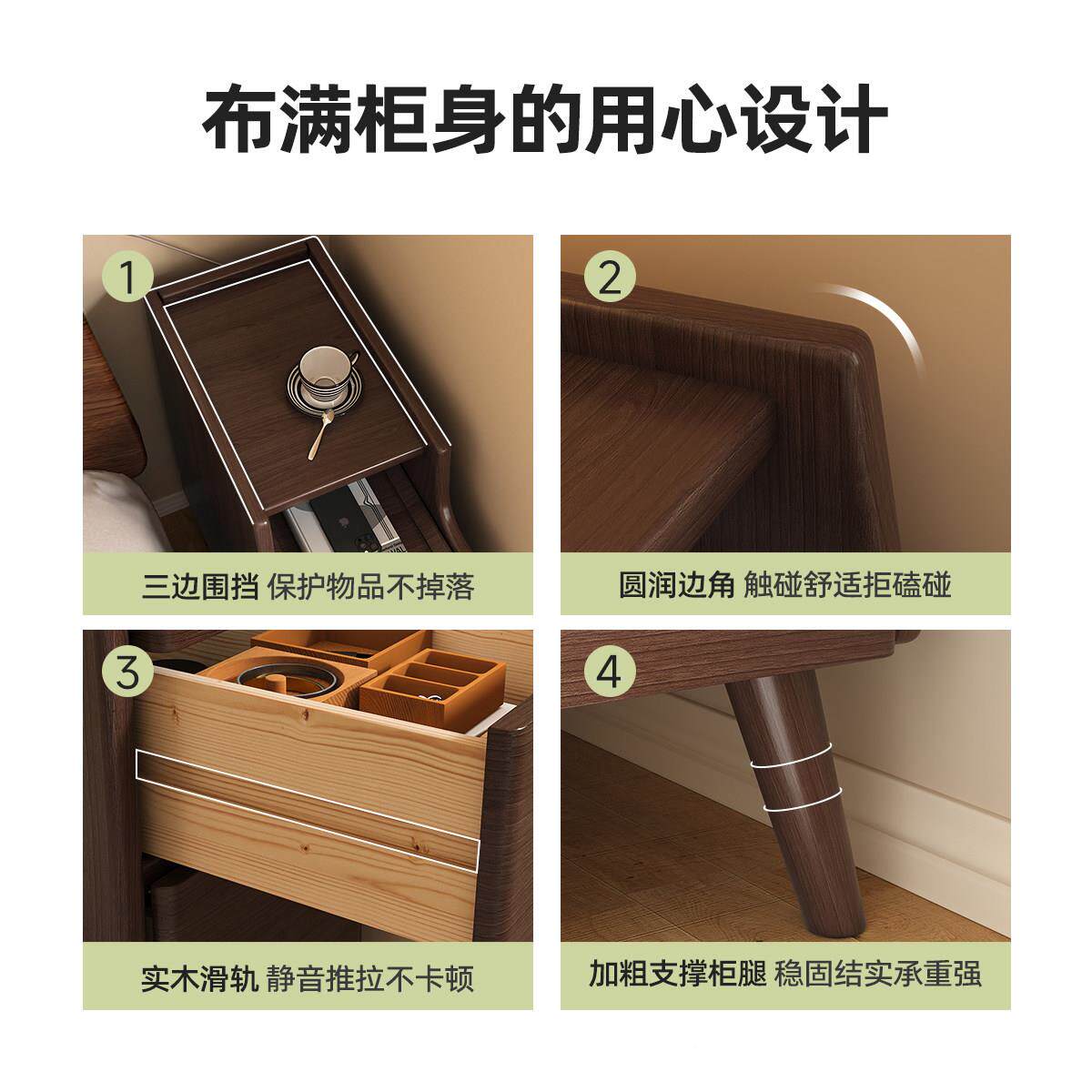 布满柜身的用心设计

1
三边围挡 保护物品不掉落

2
圆润边角 触碰舒适拒磕碰

3
实木滑轨 静音推拉不卡顿

4
加粗支撑柜腿 稳固结实承重强