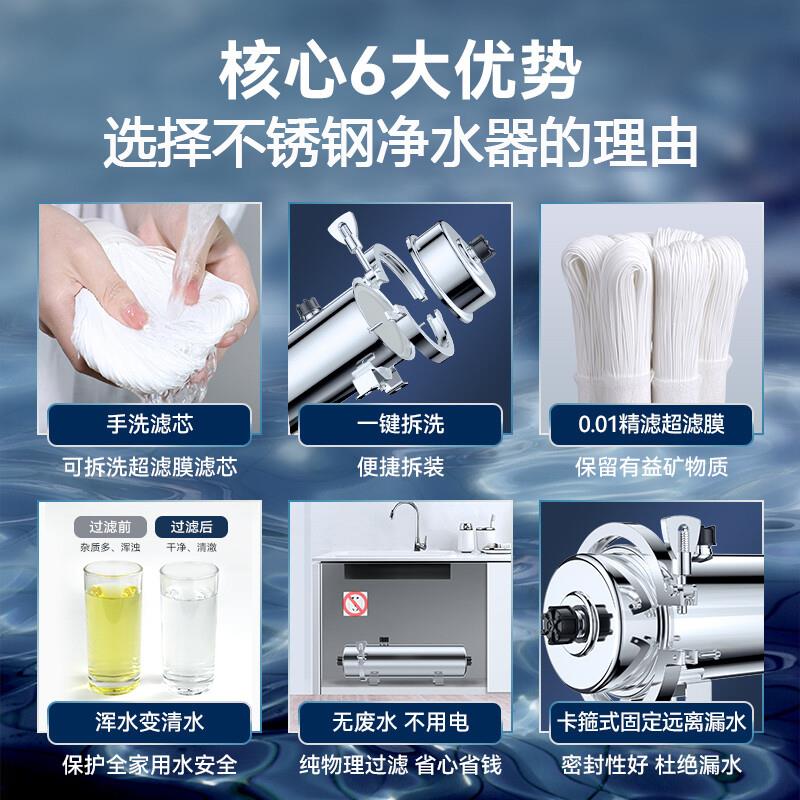 核心6大优势
选择不锈钢净水器的理由

手洗滤芯
可拆洗超滤膜滤芯

一键拆洗
便捷拆装

0.01精滤超滤膜
保留有益矿物质

过滤前
杂质多、浑浊

过滤后
干净、清澈

浑水变清水
保护全家用水安全

无废水 不用电
纯物理过滤 省心省钱

卡箍式固定远离漏水
密封性好 杜绝漏水