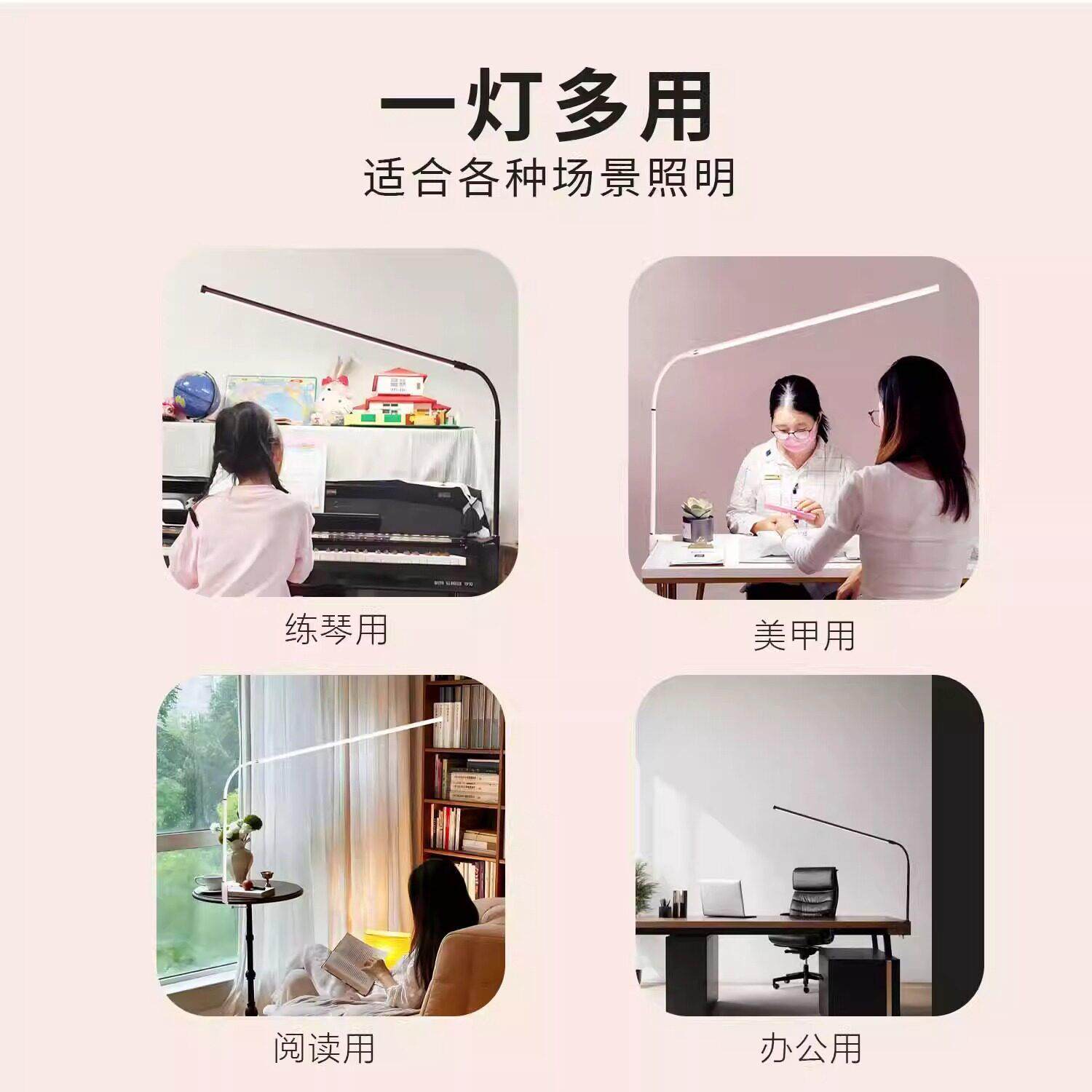 一灯多用
适合各种场景照明

练琴用

美甲用

阅读用

办公用