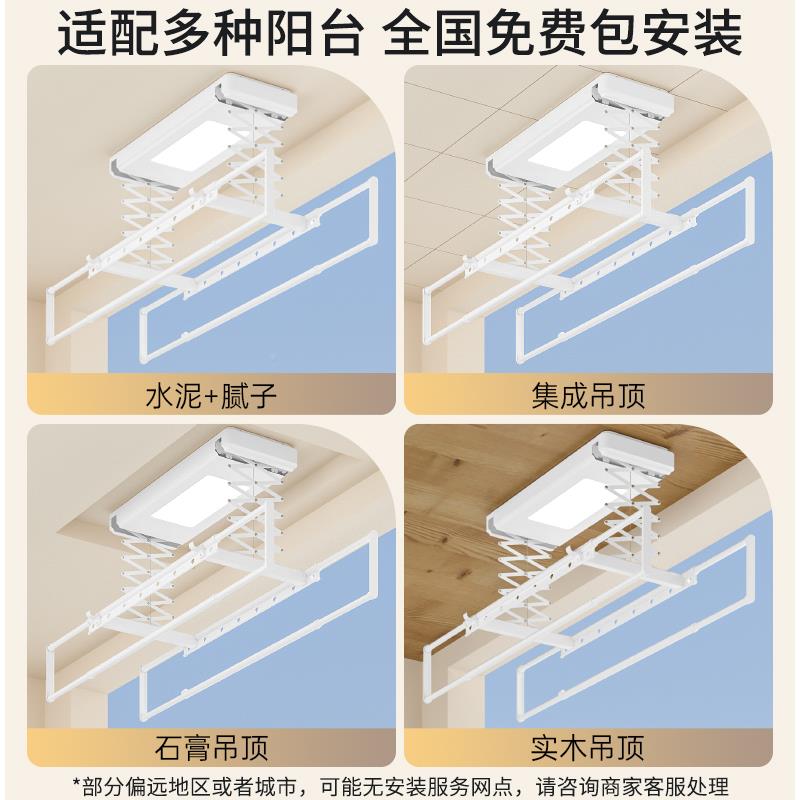 适配多种阳台 全国免费包安装

水泥+腻子

集成吊顶

石膏吊顶

实木吊顶

*部分偏远地区或者城市，可能无安装服务网点，请咨询商家客服处理