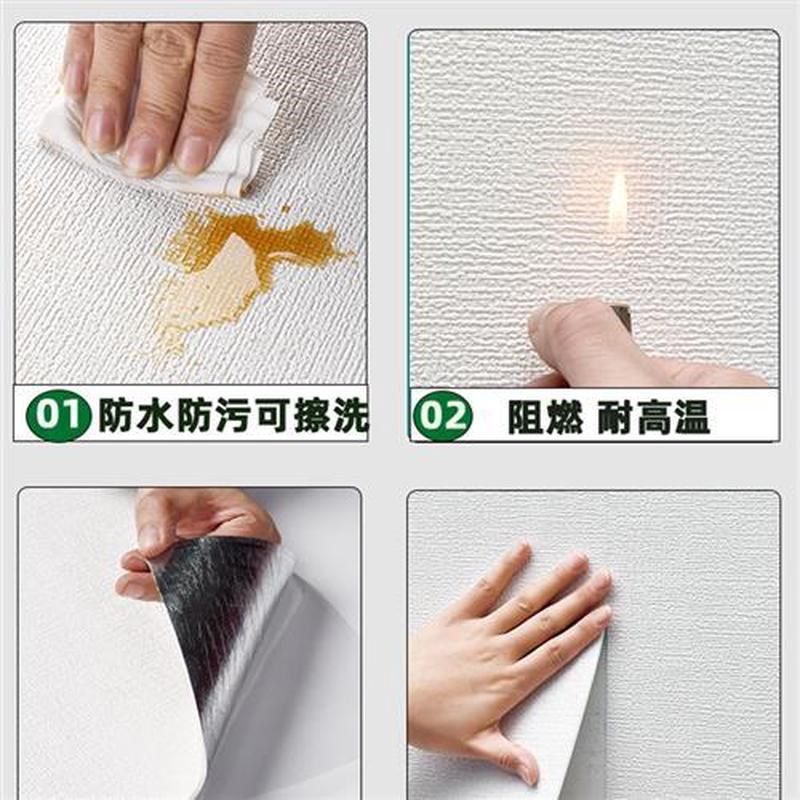 01 防水防污可擦洗

02 阻燃 耐高温