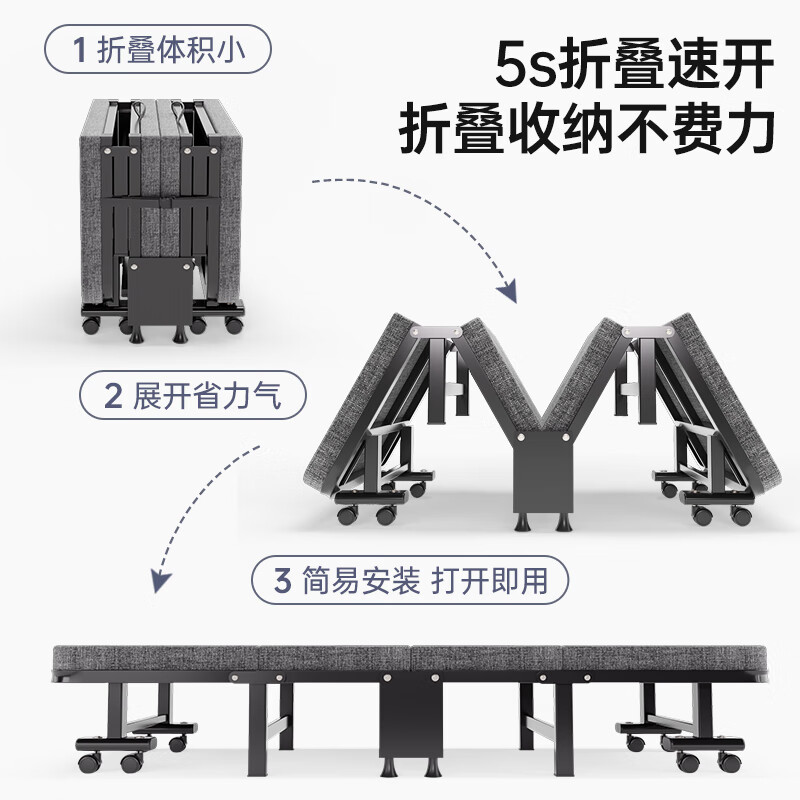 1 折叠体积小

5s折叠速开
折叠收纳不费力

2 展开省力气

3 简易安装 打开即用