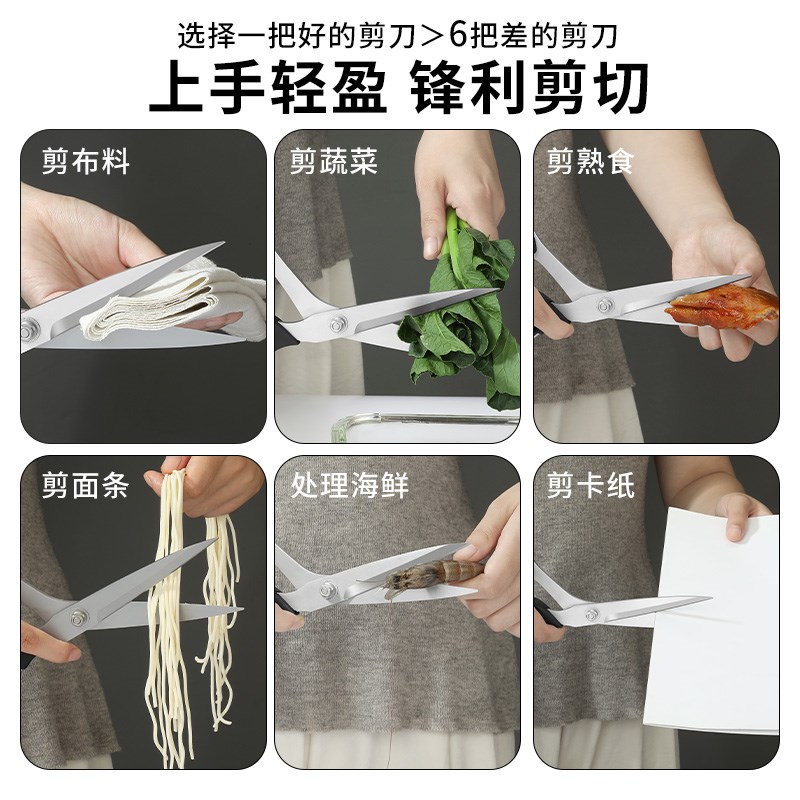 选择一把好的剪刀＞6把差的剪刀
上手轻盈 锋利剪切

剪布料

剪蔬菜

剪熟食

剪面条

处理海鲜

剪卡纸