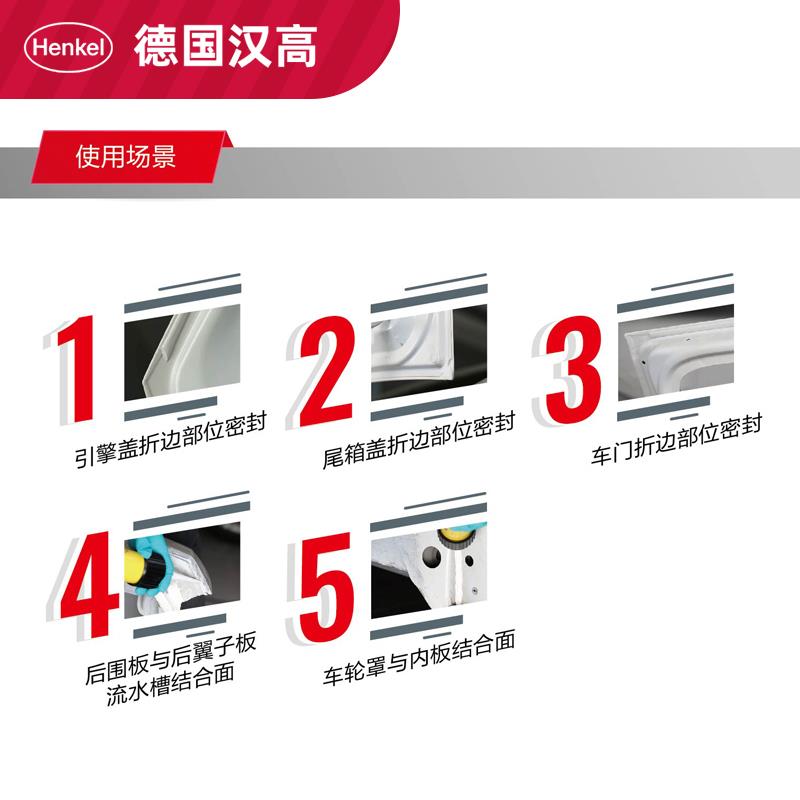 Henkel 德国汉高

使用场景

1
引擎盖折边部位密封

2
尾箱盖折边部位密封

3
车门折边部位密封

4
后围板与后翼子板流水槽结合面

5
车轮罩与内板结合面