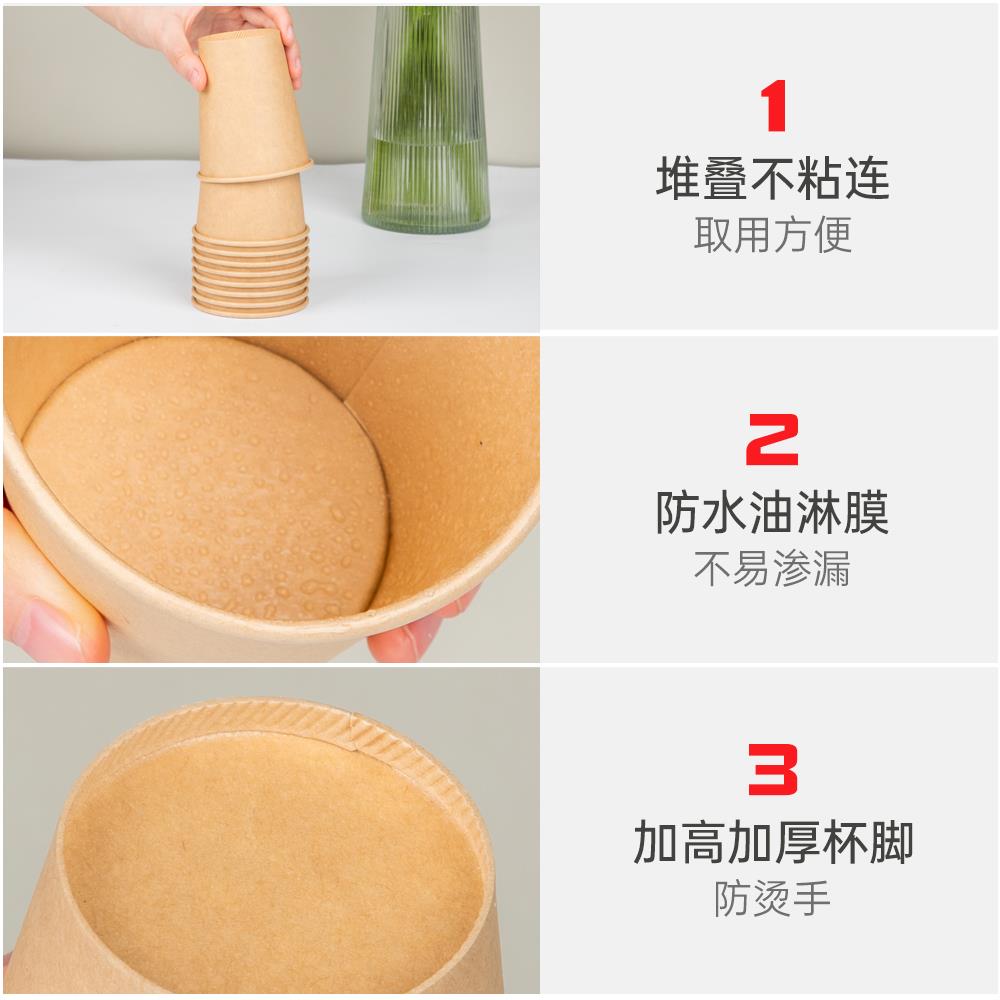 1
堆叠不粘连
取用方便

2
防水油淋膜
不易渗漏

3
加高加厚杯脚
防烫手