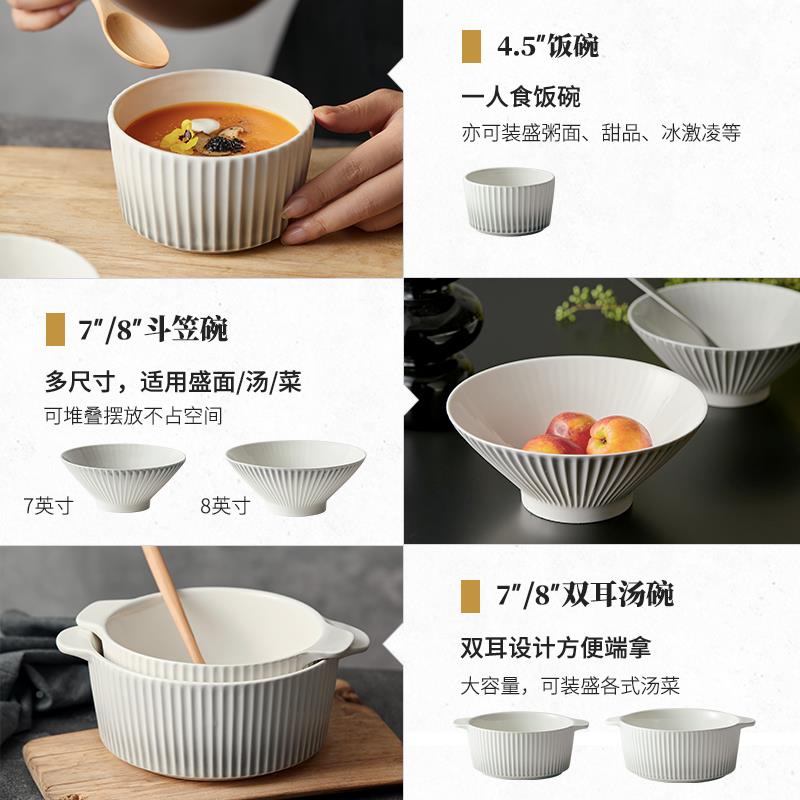 4.5″饭碗

一人食饭碗

亦可装盛粥面、甜品、冰激凌等

7″/8″斗笠碗

多尺寸，适用盛面/汤/菜

可堆叠摆放不占空间

7英寸

8英寸

7″/8″双耳汤碗

双耳设计方便端拿

大容量，可装盛各式汤菜