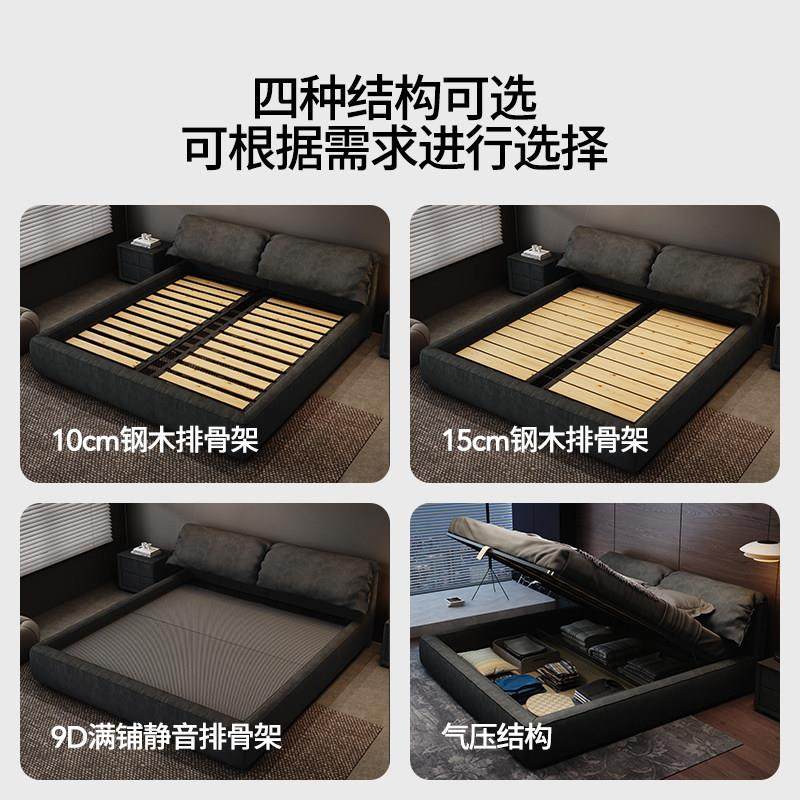 四种结构可选
可根据需求进行选择

10cm钢木排骨架

15cm钢木排骨架

9D满铺静音排骨架

气压结构