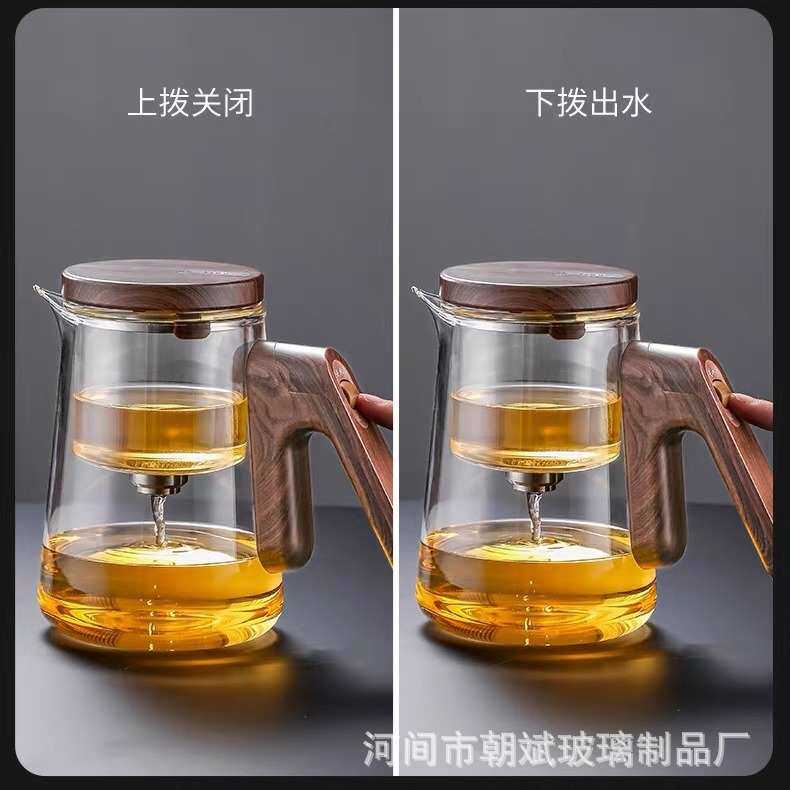 上拨关闭

下拨出水

河间市朝斌玻璃制品厂