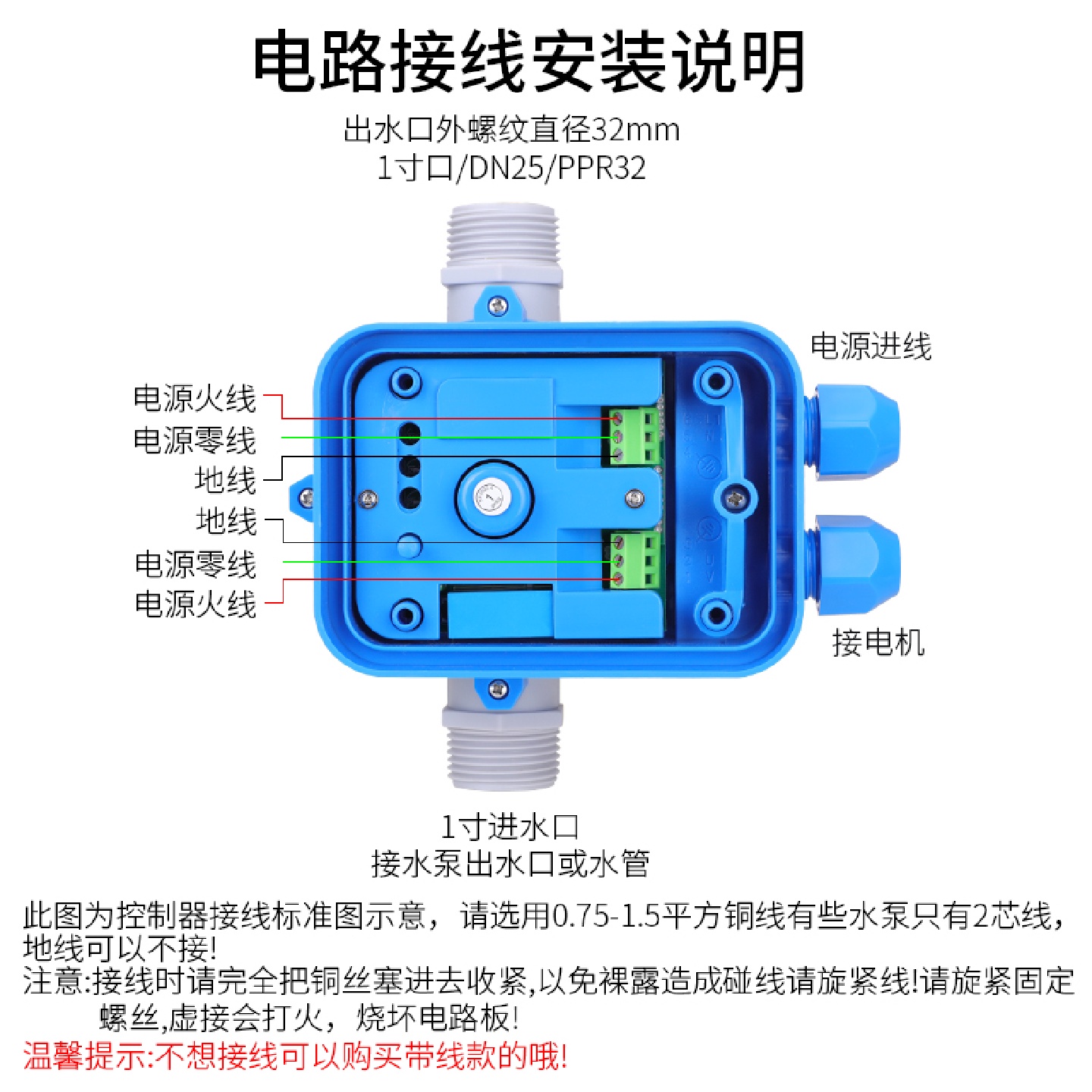 电路接线安装说明

出水口外螺纹直径32mm
1寸口/DN25/PPR32

电源进线

电源火线
电源零线
地线
地线
电源零线
电源火线

接电机

1寸进水口
接水泵出水口或水管

此图为控制器接线标准图示意，请选用0.75-1.5平方铜线有些水泵只有2芯线，地线可以不接!
注意:接线时请完全把铜丝塞进去收紧,以免裸露造成碰线请旋紧线!请旋紧固定螺丝,虚接会打火，烧坏电路板!
温馨提示:不想接线可以购买带线款的哦!