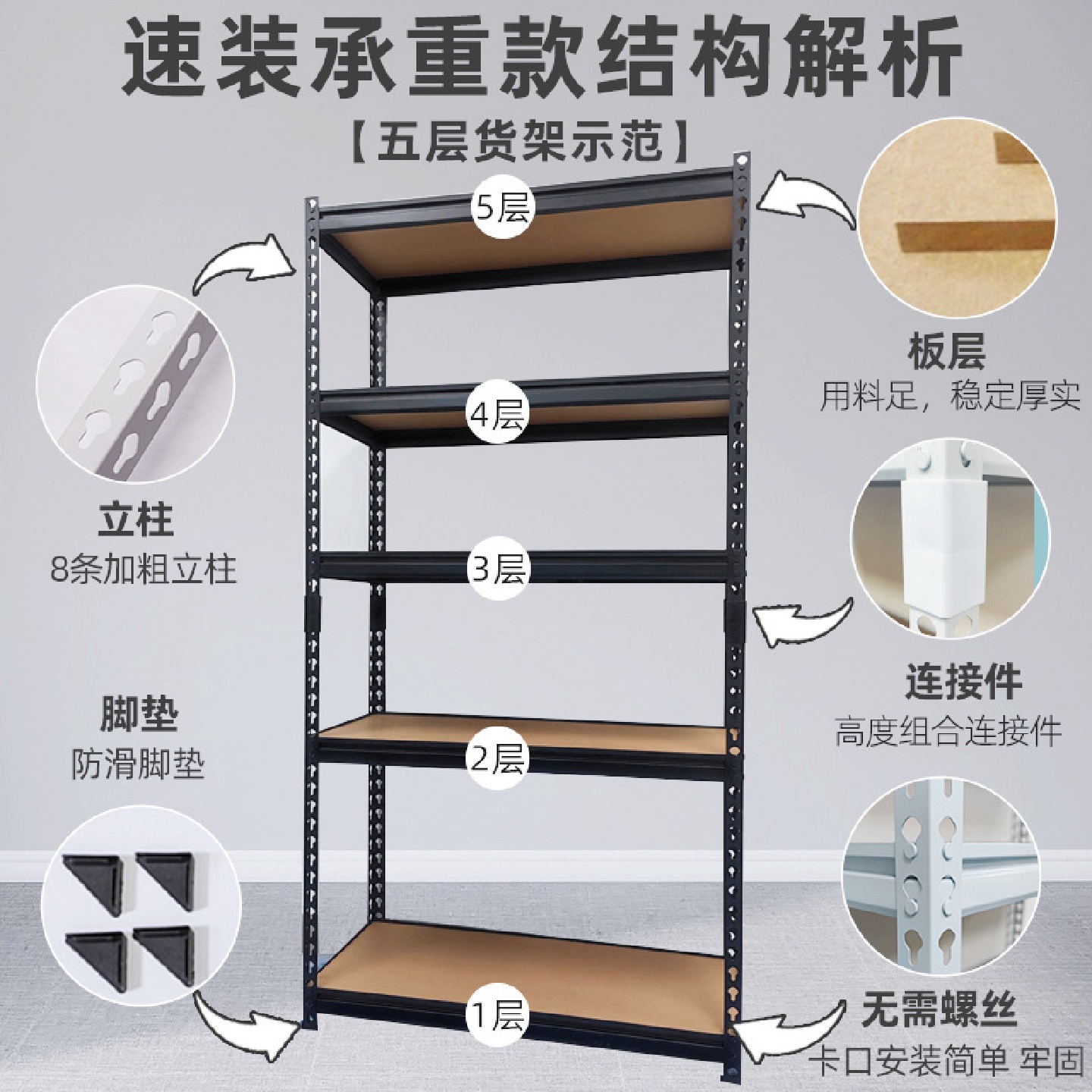 速装承重款结构解析

【五层货架示范】

5层

4层

3层

2层

1层

立柱
8条加粗立柱

脚垫
防滑脚垫

板层
用料足，稳定厚实

连接件
高度组合连接件

无需螺丝
卡口安装简单 牢固