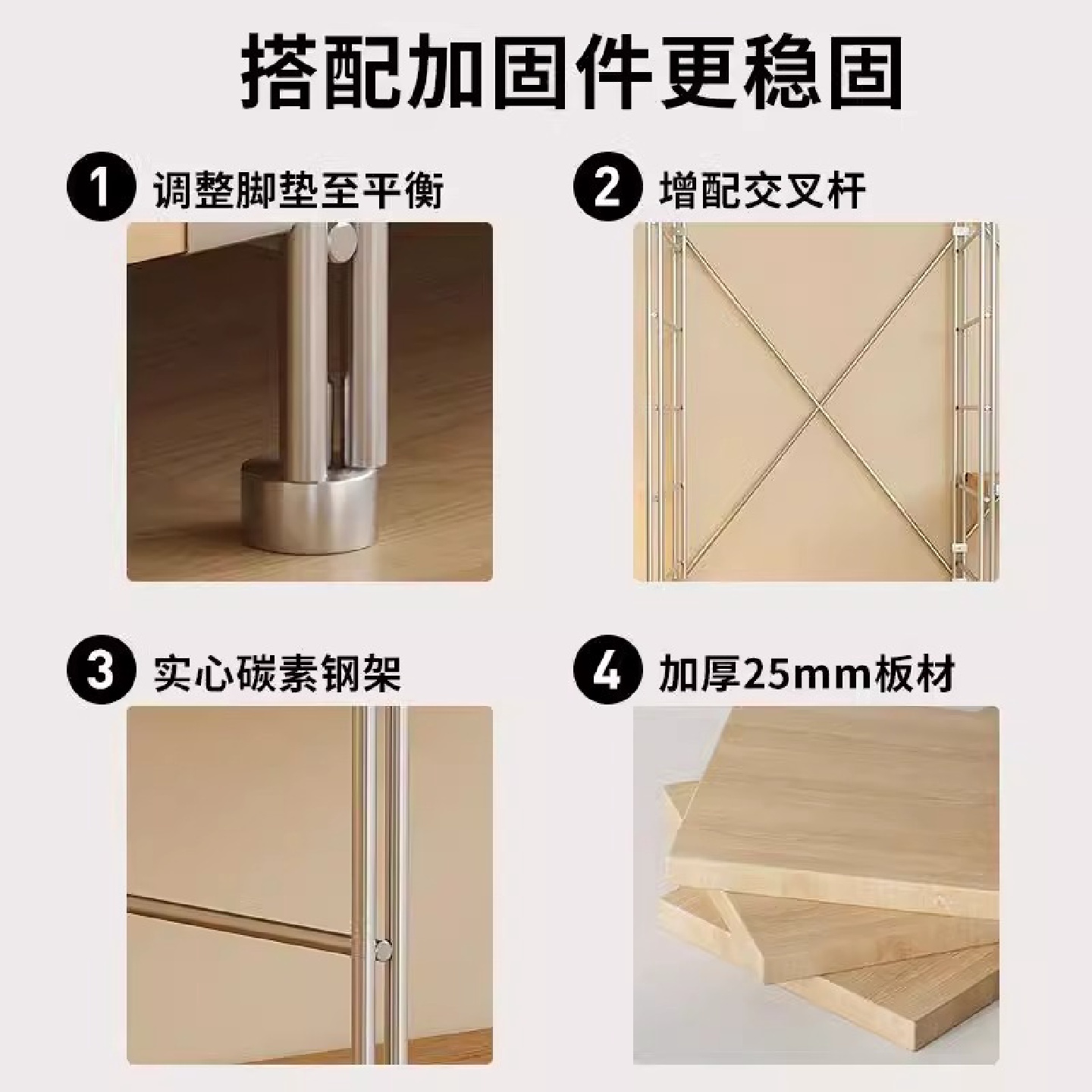 搭配加固件更稳固

1 调整脚垫至平衡

2 增配交叉杆

3 实心碳素钢架

4 加厚25mm板材