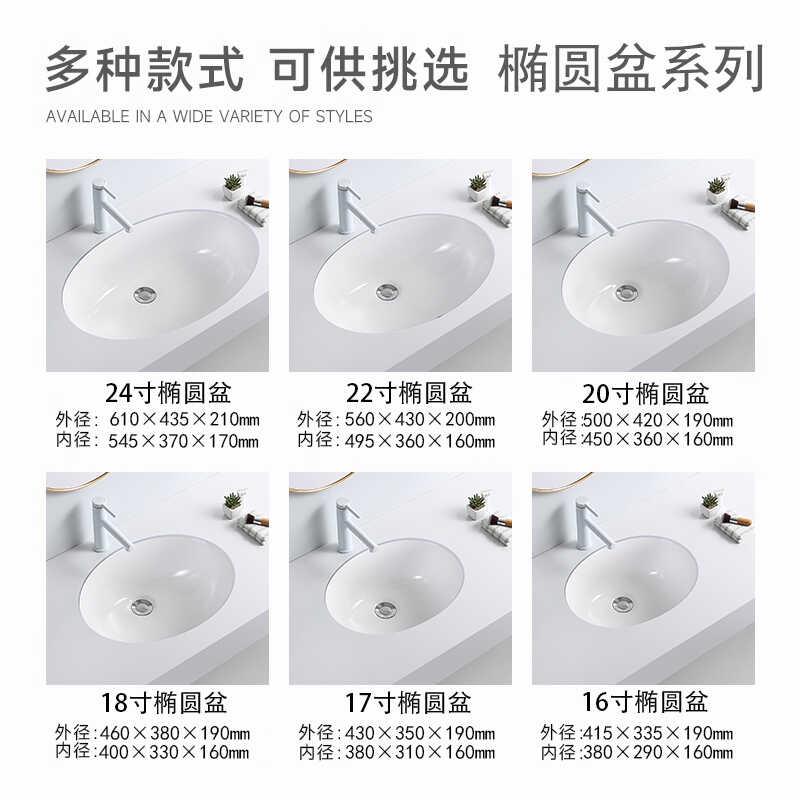 多种款式 可供挑选 椭圆盆系列

AVAILABLE IN A WIDE VARIETY OF STYLES

24寸椭圆盆
外径：610×435×210mm
内径：545×370×170mm

22寸椭圆盆
外径：560×430×200mm
内径：495×360×160mm

20寸椭圆盆
外径:500×420×190mm
内径:450×360×160mm

18寸椭圆盆
外径:460×380×190mm
内径:400×330×160mm

17寸椭圆盆
外径:430×350×190mm
内径:380×310×160mm

16寸椭圆盆
外径:415×335×190mm
内径:380×290×160mm