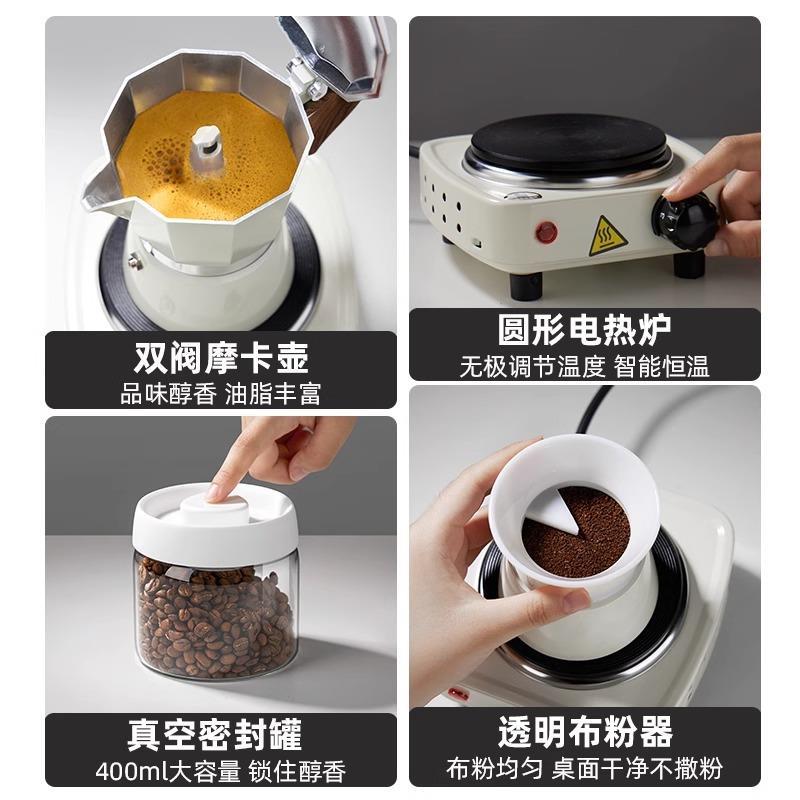 双阀摩卡壶
品味醇香 油脂丰富

圆形电热炉
无极调节温度 智能恒温

真空密封罐
400ml大容量 锁住醇香

透明布粉器
布粉均匀 桌面干净不撒粉