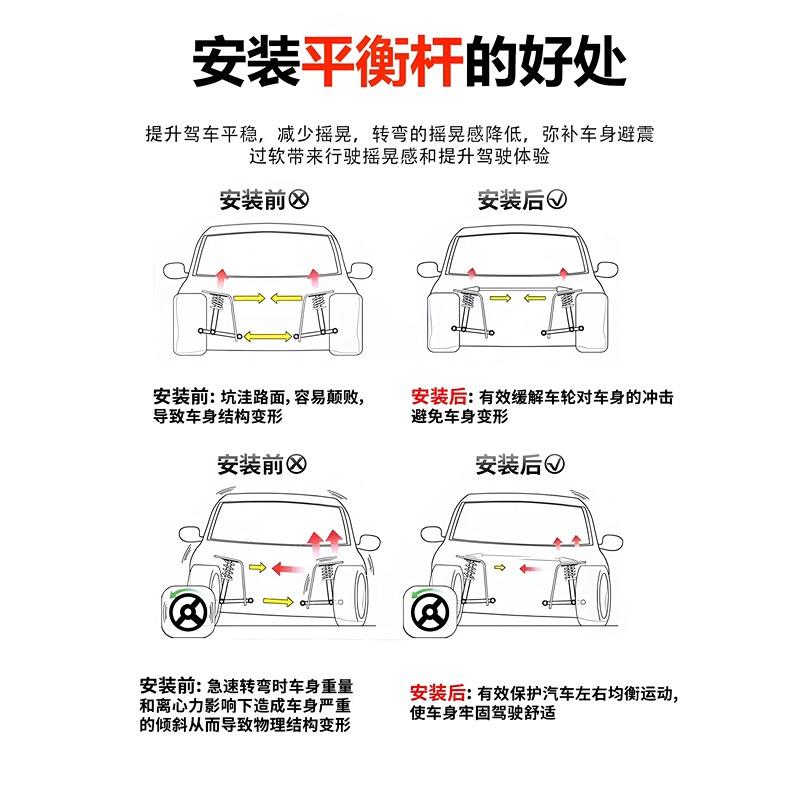 安装平衡杆的好处

提升驾车平稳，减少摇晃，转弯的摇晃感降低，弥补车身避震过软带来行驶摇晃感和提升驾驶体验

安装前⊗

安装后✓

安装前：坑洼路面，容易颠败，导致车身结构变形

安装后：有效缓解车轮对车身的冲击避免车身变形

安装前⊗

安装后✓

安装前：急速转弯时车身重量和离心力影响下造成车身严重的倾斜从而导致物理结构变形

安装后：有效保护汽车左右均衡运动，使车身牢固驾驶舒适