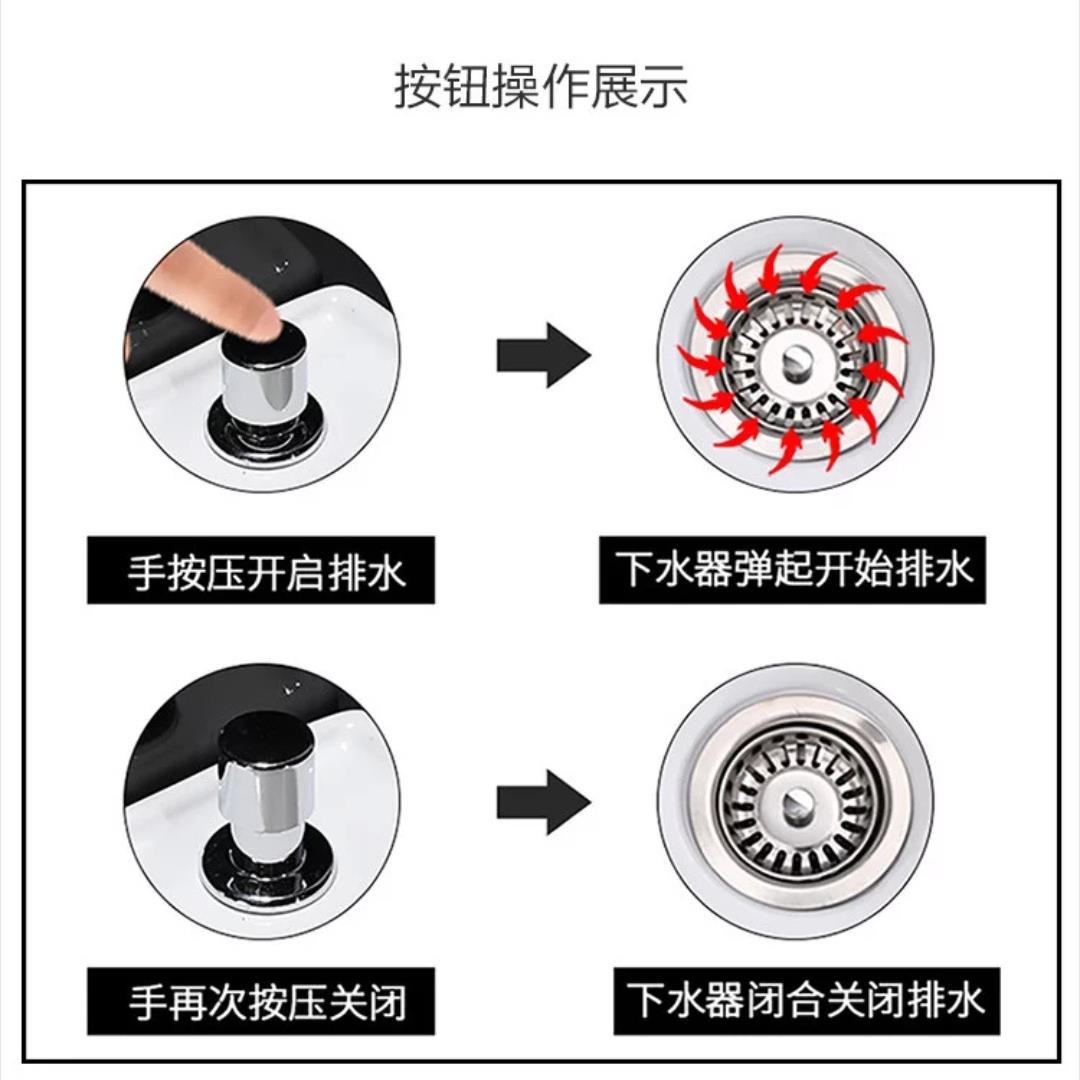 按钮操作展示

手按压开启排水

下水器弹起开始排水

手再次按压关闭

下水器闭合关闭排水