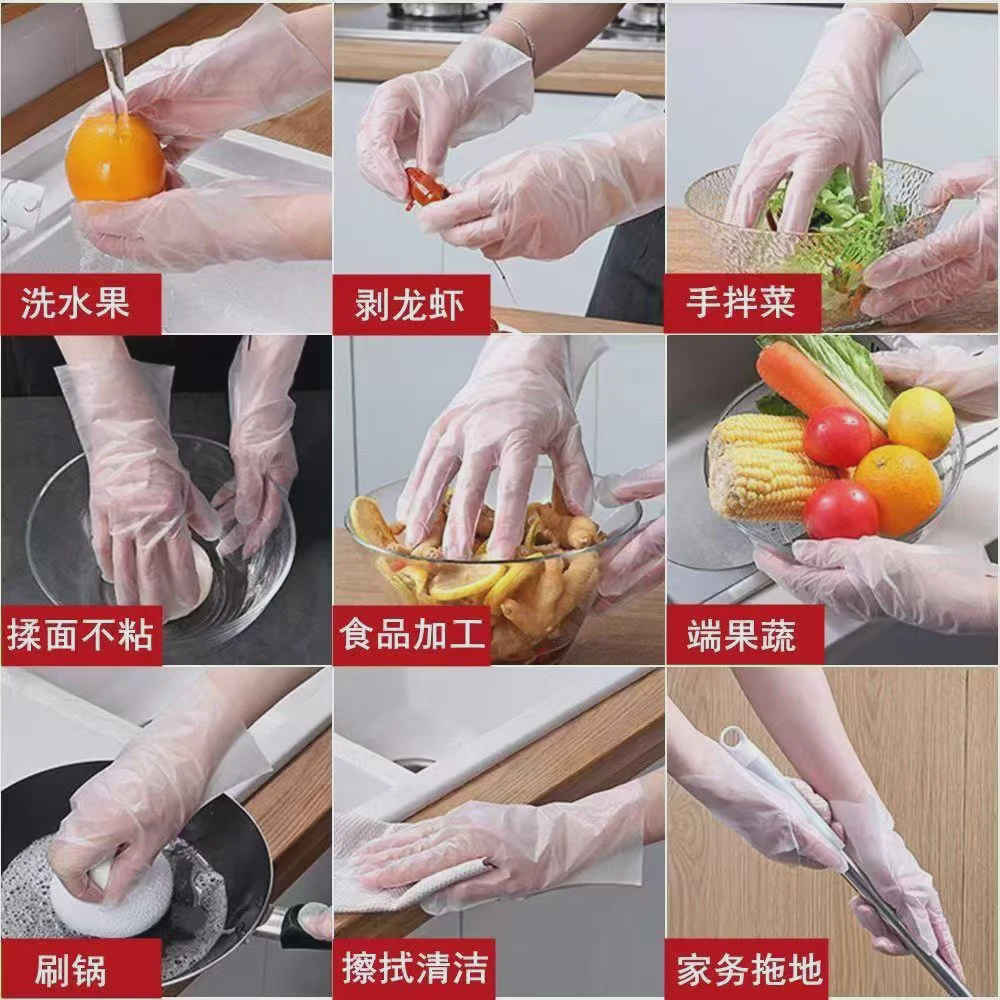 洗水果

剥龙虾

手拌菜

揉面不粘

食品加工

端果蔬

刷锅

擦拭清洁

家务拖地