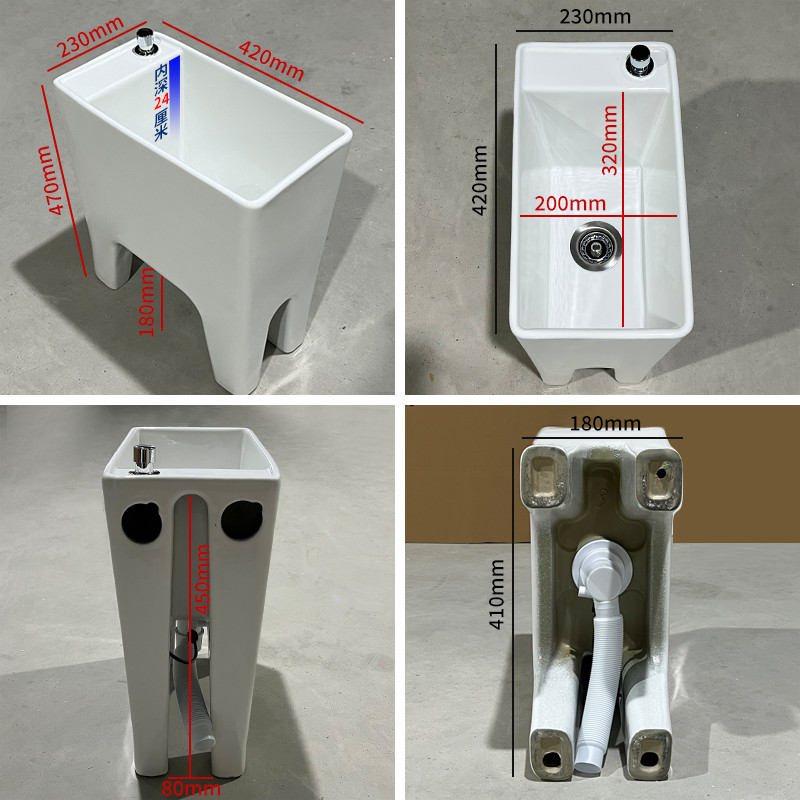 230mm
420mm
内深24厘米
470mm
180mm

230mm
420mm
320mm
200mm

450mm
80mm

180mm
410mm