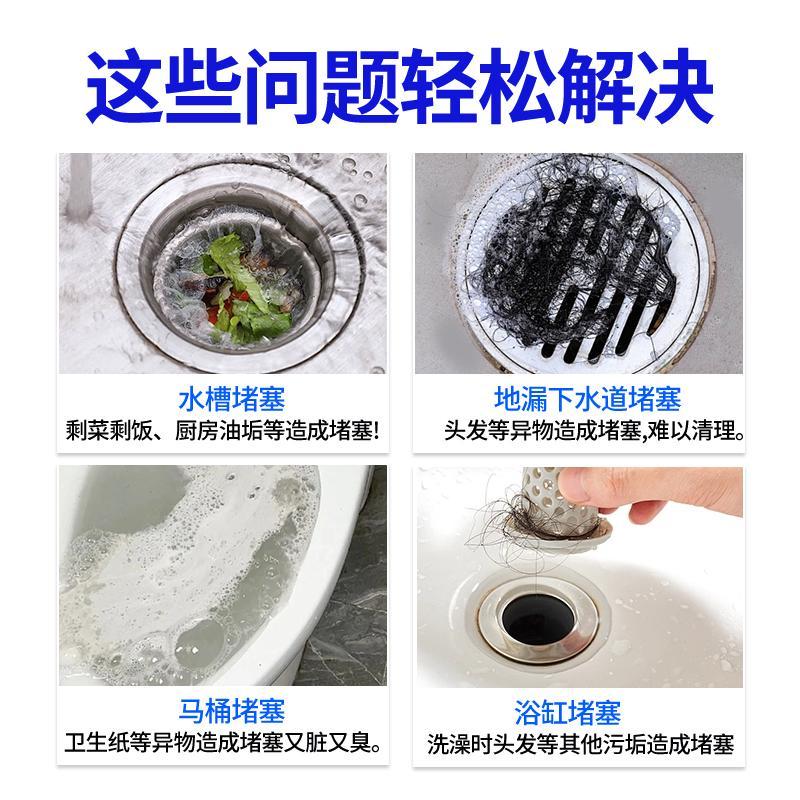 这些问题轻松解决

水槽堵塞
剩菜剩饭、厨房油垢等造成堵塞!

地漏下水道堵塞
头发等异物造成堵塞,难以清理。

马桶堵塞
卫生纸等异物造成堵塞又脏又臭。

浴缸堵塞
洗澡时头发等其他污垢造成堵塞