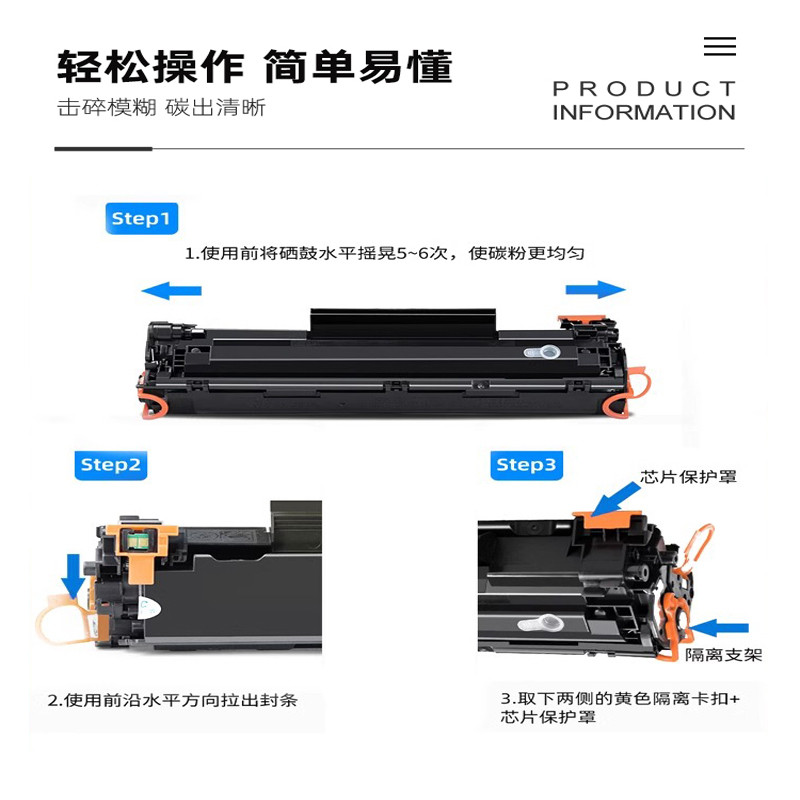 轻松操作 简单易懂

击碎模糊 碳出清晰

PRODUCT INFORMATION

Step1

1.使用前将硒鼓水平摇晃5~6次，使碳粉更均匀

Step2

2.使用前沿水平方向拉出封条

Step3

芯片保护罩

隔离支架

3.取下两侧的黄色隔离卡扣+芯片保护罩